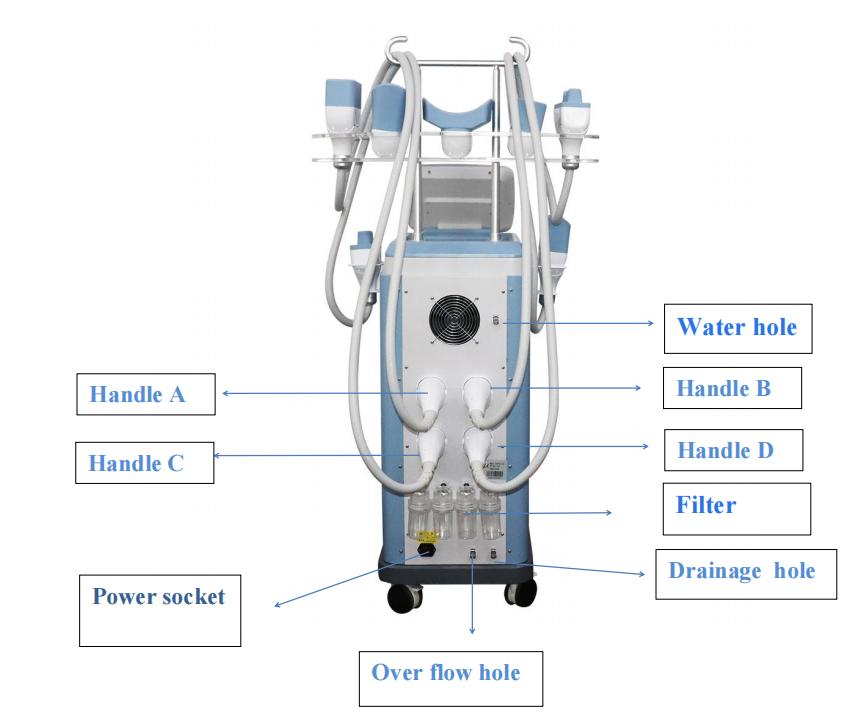 Water hole

Handle A

Handle B

Handle C

Handle D

Filter

Drainage hole

Power socket

Over flow hole