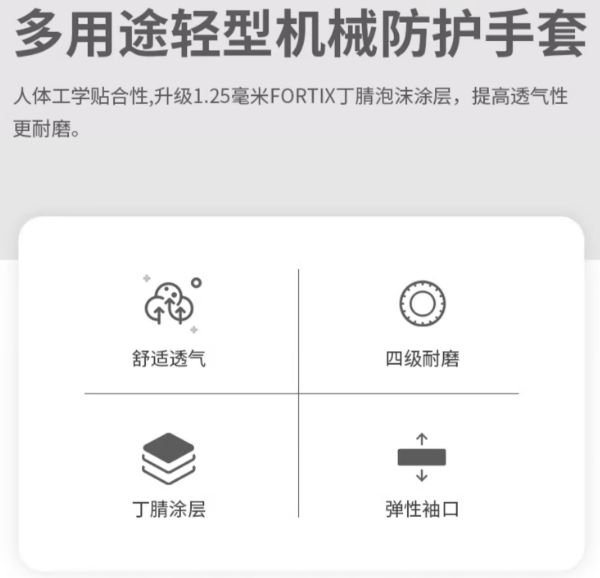 多用途轻型机械防护手套

人体工学贴合性,升级1.25毫米FORTIX丁腈泡沫涂层，提高透气性更耐磨。

舒适透气

四级耐磨

丁腈涂层

弹性袖口