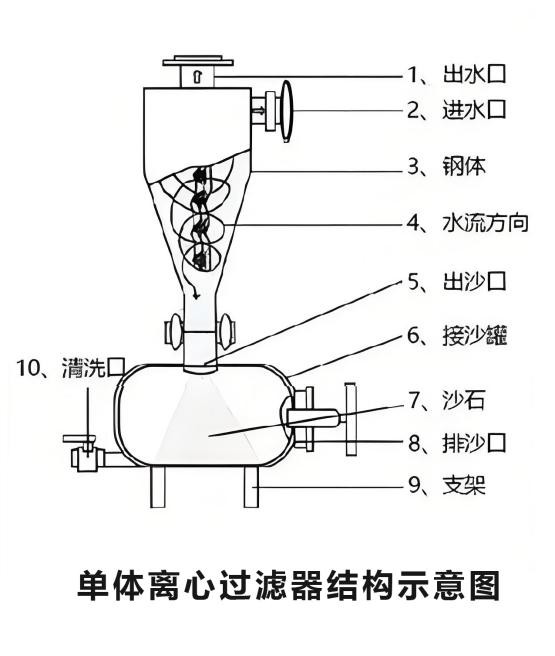 1、出水口
2、进水口
3、钢体
4、水流方向
5、出沙口
6、接沙罐
10、清洗口
7、沙石
8、排沙口
9、支架

单体离心过滤器结构示意图