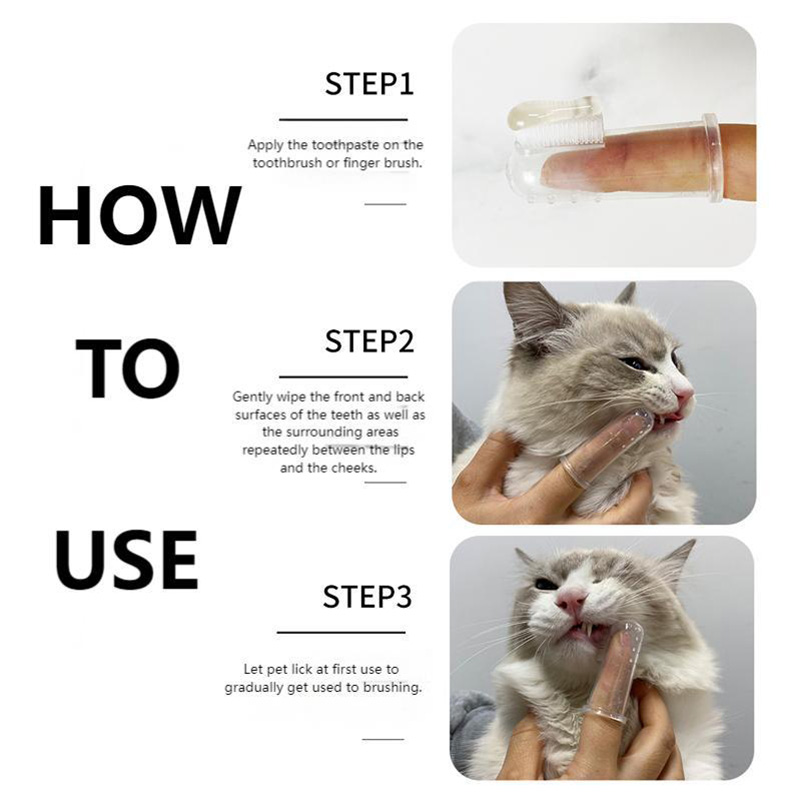 HOW

TO

USE

STEP1

Apply the toothpaste on the toothbrush or finger brush.

STEP2

Gently wipe the front and back surfaces of the teeth as well as the surrounding areas repeatedly between the lips and the cheeks.

STEP3

Let pet lick at first use to gradually get used to brushing.