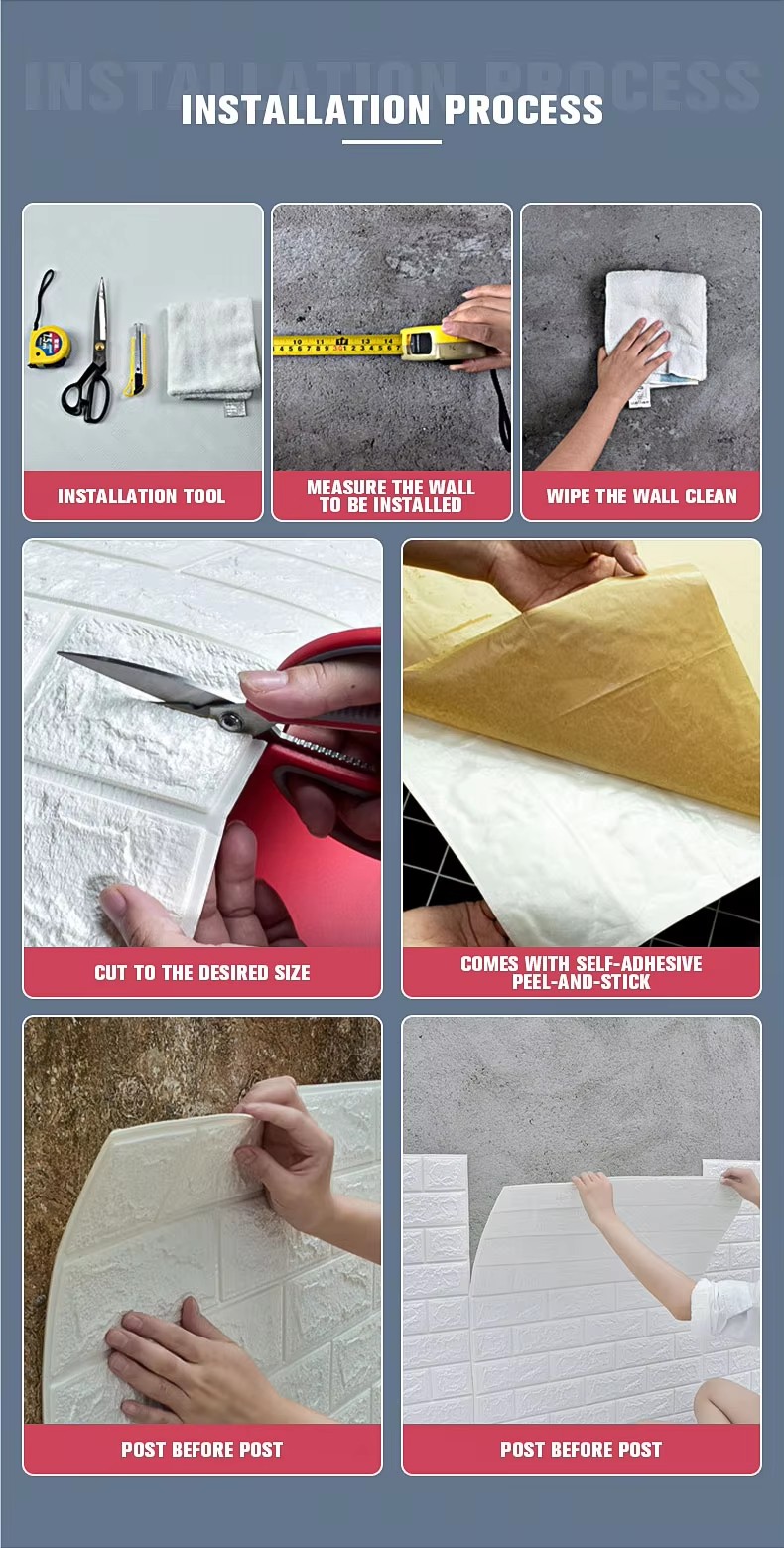 INSTALLATION PROCESS

INSTALLATION PROCESS

INSTALLATION TOOL

MEASURE THE WALL TO BE INSTALLED

WIPE THE WALL CLEAN

CUT TO THE DESIRED SIZE

COMES WITH SELF-ADHESIVE PEEL-AND-STICK

POST BEFORE POST

POST BEFORE POST