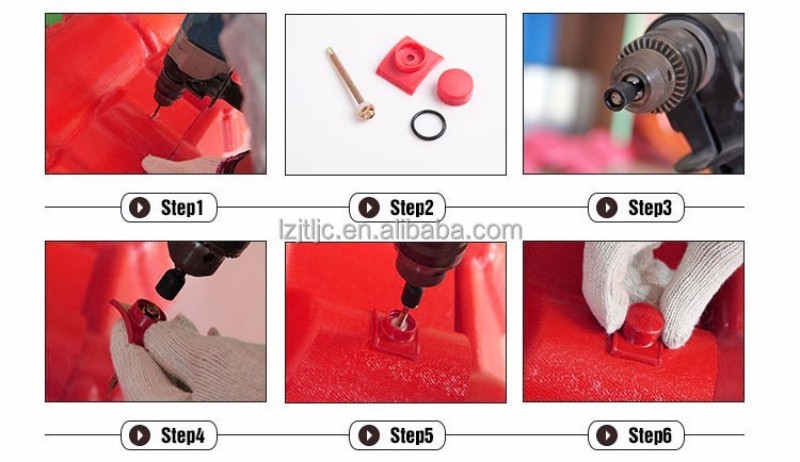 Step1

Step2

Step3

lzjtljc.en.alibaba.com

Step4

Step5

Step6