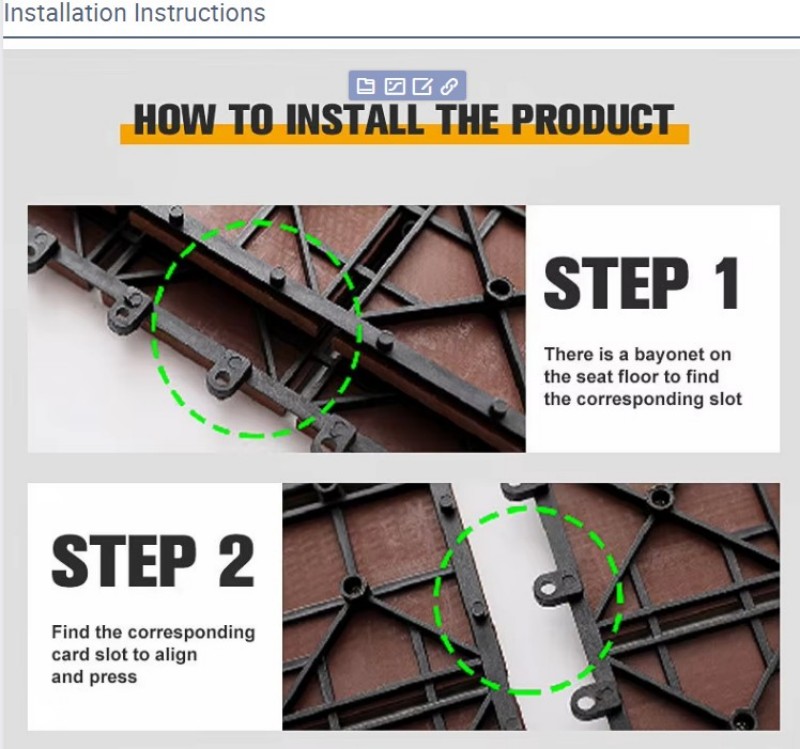 Installation Instructions

HOW TO INSTALL THE PRODUCT

STEP 1

There is a bayonet on the seat floor to find the corresponding slot

STEP 2

Find the corresponding card slot to align and press