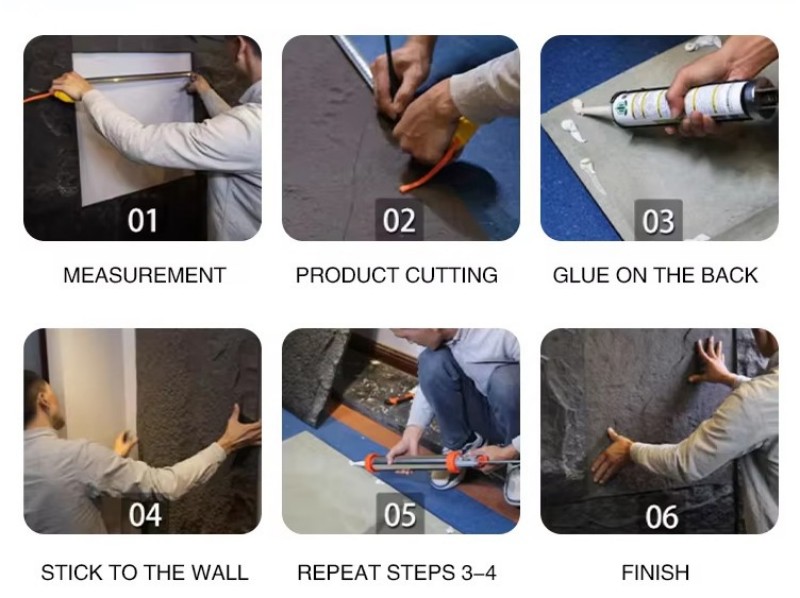 01

MEASUREMENT

02

PRODUCT CUTTING

03

GLUE ON THE BACK

04

STICK TO THE WALL

05

REPEAT STEPS 3–4

06

FINISH