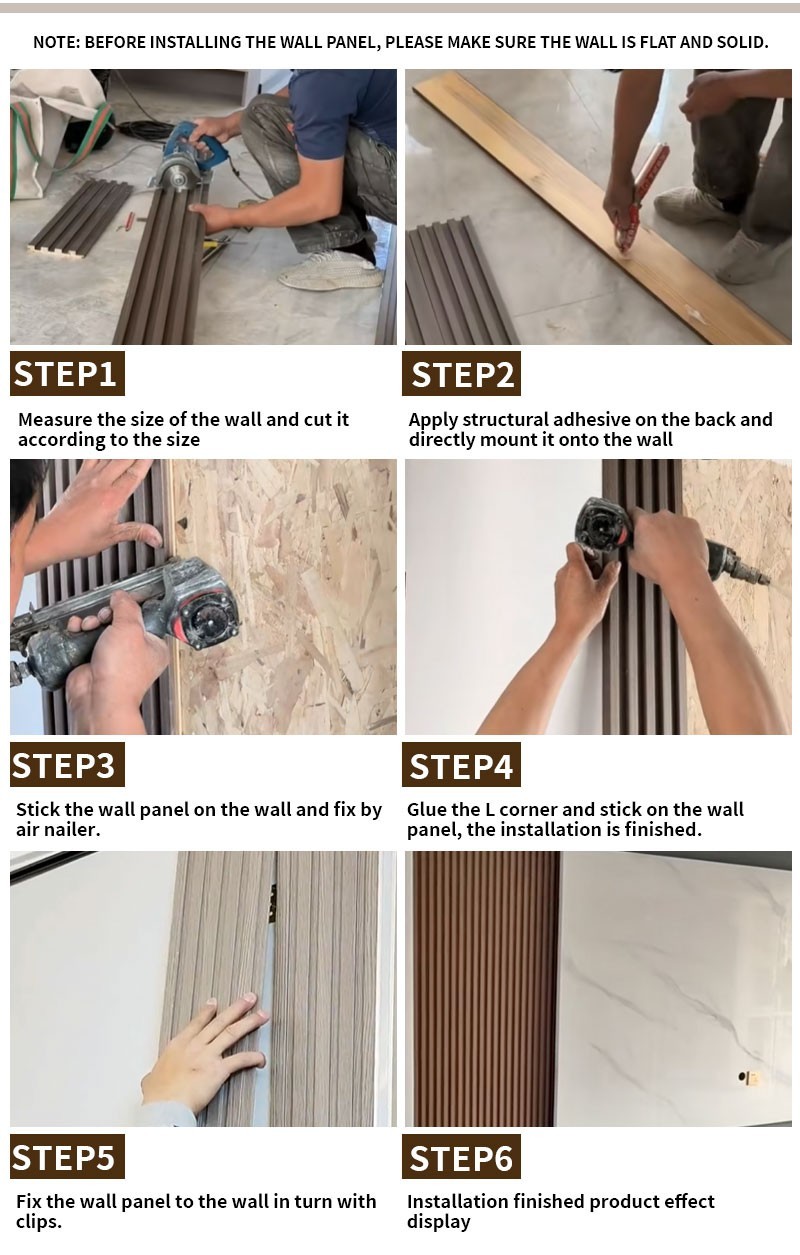 NOTE: BEFORE INSTALLING THE WALL PANEL, PLEASE MAKE SURE THE WALL IS FLAT AND SOLID.

STEP1

Measure the size of the wall and cut it according to the size

STEP2

Apply structural adhesive on the back and directly mount it onto the wall

STEP3

Stick the wall panel on the wall and fix by air nailer.

STEP4

Glue the L corner and stick on the wall panel, the installation is finished.

STEP5

Fix the wall panel to the wall in turn with clips.

STEP6

Installation finished product effect display