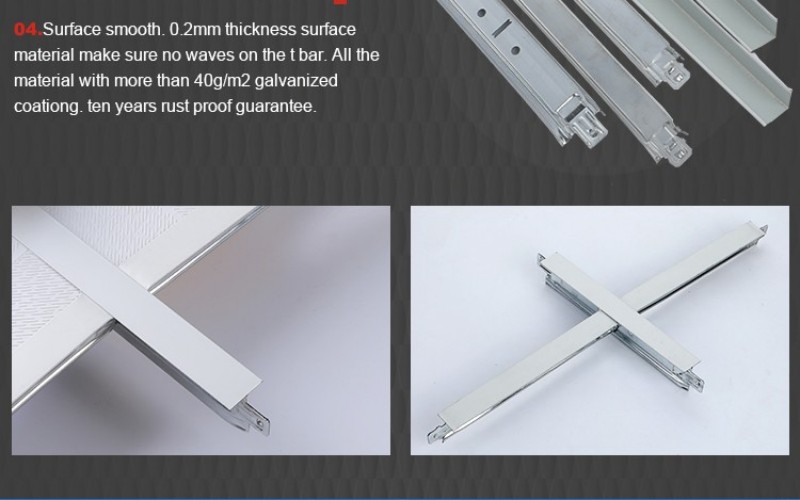 04.Surface smooth. 0.2mm thickness surface material make sure no waves on the t bar. All the material with more than 40g/m2 galvanized coationg. ten years rust proof guarantee.