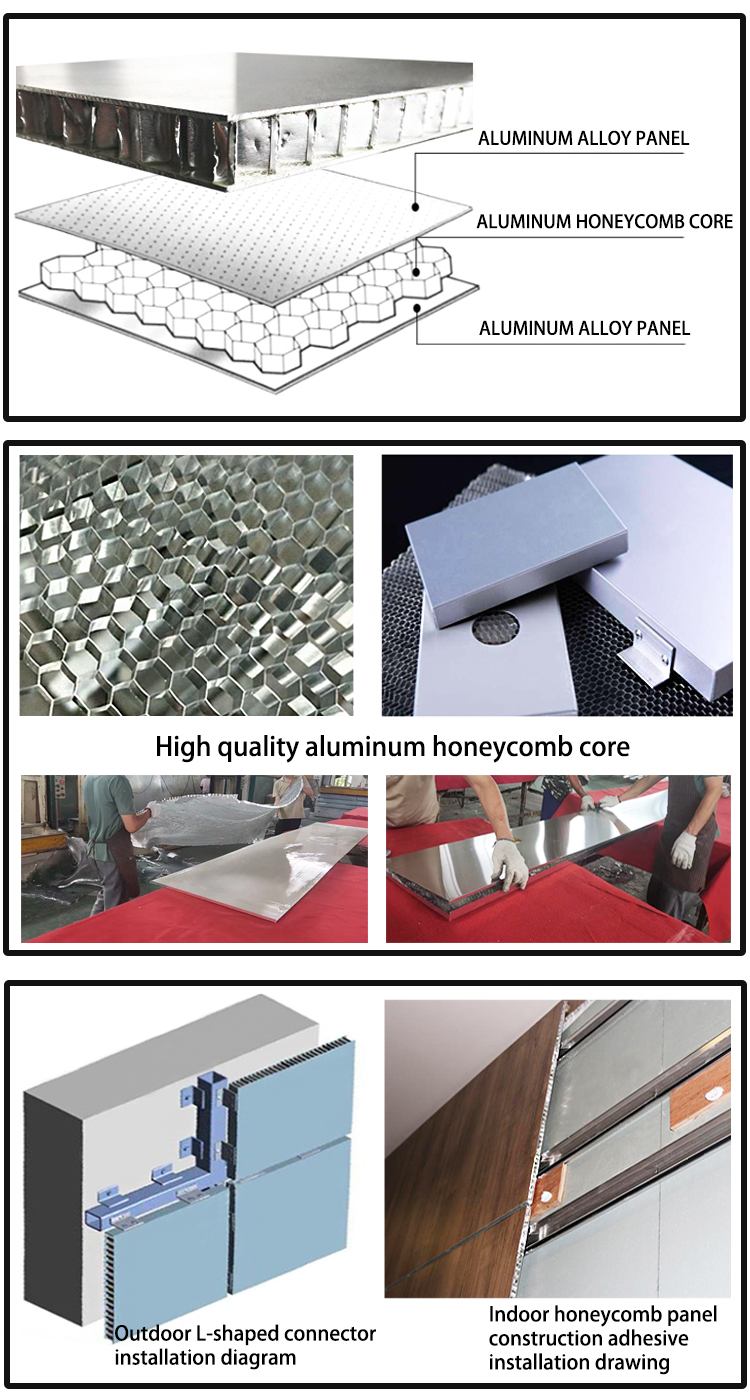 ALUMINUM ALLOY PANEL

ALUMINUM HONEYCOMB CORE

ALUMINUM ALLOY PANEL

High quality aluminum honeycomb core

Outdoor L-shaped connector installation diagram

Indoor honeycomb panel construction adhesive installation drawing