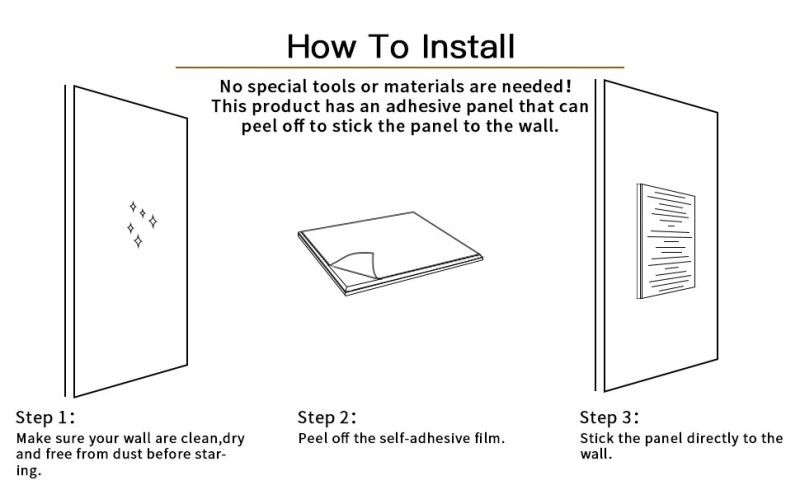 How To Install

No special tools or materials are needed! This product has an adhesive panel that can peel off to stick the panel to the wall.

Step 1:
Make sure your wall are clean,dry and free from dust before staring.

Step 2:
Peel off the self-adhesive film.

Step 3:
Stick the panel directly to the wall.