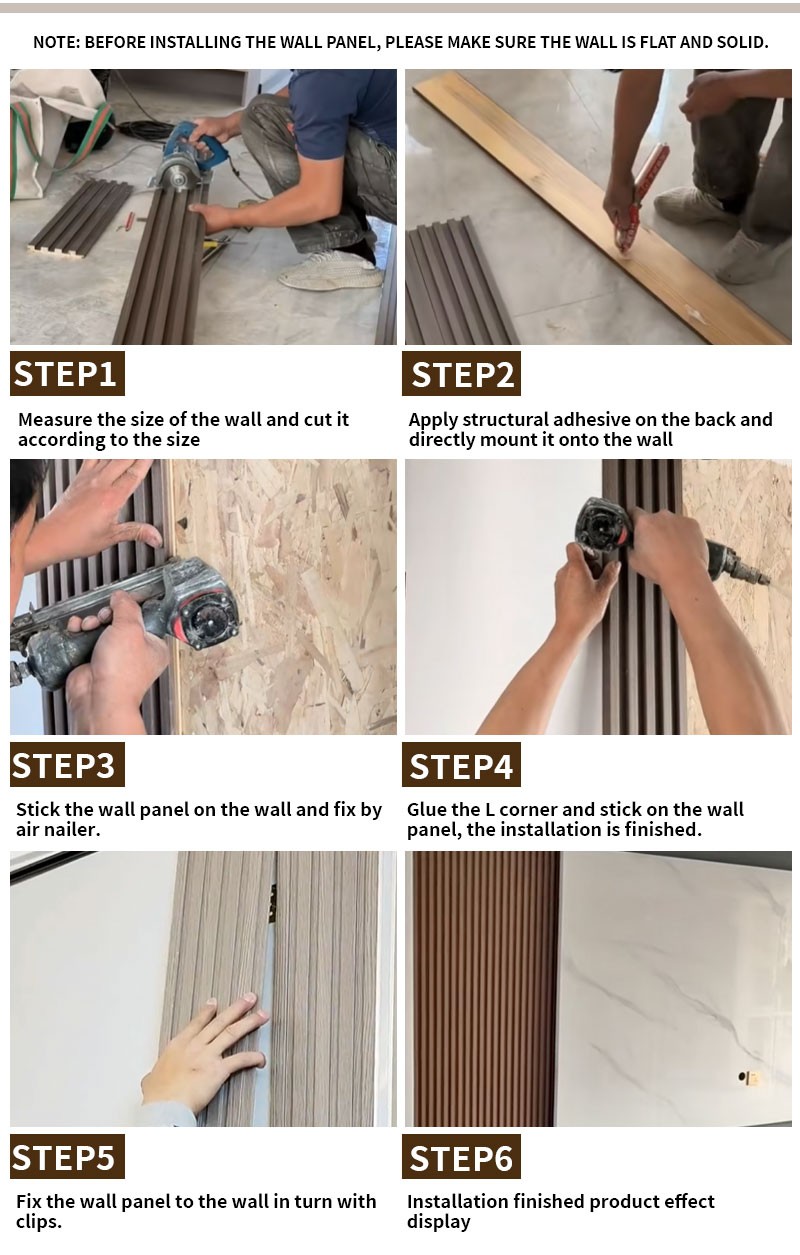 NOTE: BEFORE INSTALLING THE WALL PANEL, PLEASE MAKE SURE THE WALL IS FLAT AND SOLID.

STEP1

Measure the size of the wall and cut it according to the size

STEP2

Apply structural adhesive on the back and directly mount it onto the wall

STEP3

Stick the wall panel on the wall and fix by air nailer.

STEP4

Glue the L corner and stick on the wall panel, the installation is finished.

STEP5

Fix the wall panel to the wall in turn with clips.

STEP6

Installation finished product effect display