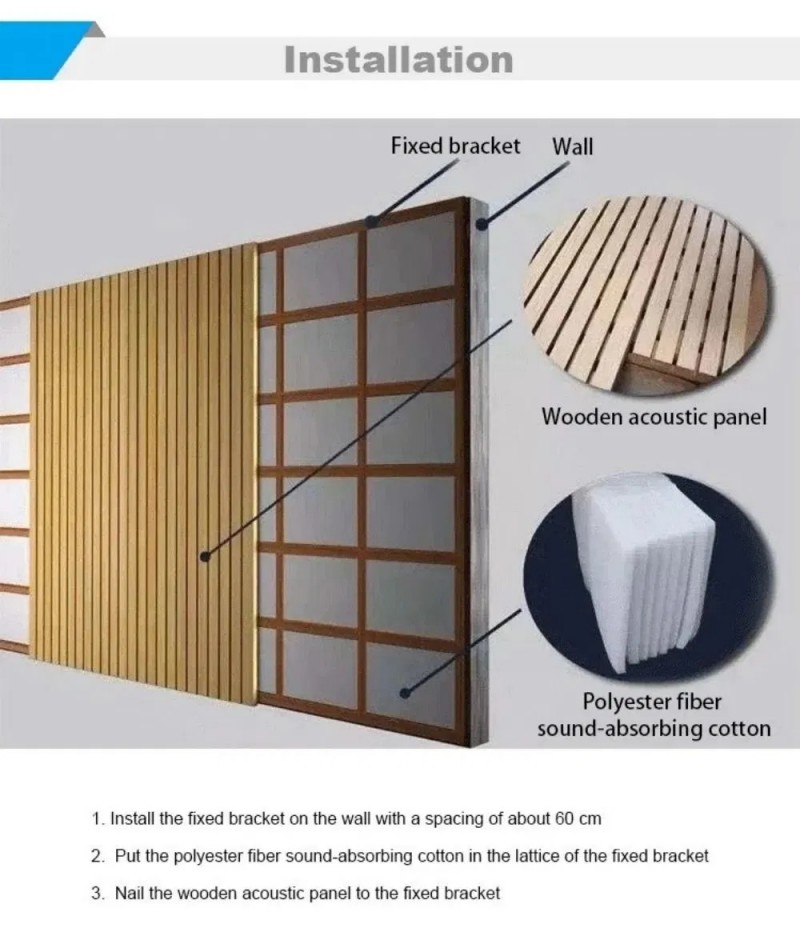 Installation

Fixed bracket Wall

Wooden acoustic panel

Polyester fiber sound-absorbing cotton

1. Install the fixed bracket on the wall with a spacing of about 60 cm

2. Put the polyester fiber sound-absorbing cotton in the lattice of the fixed bracket

3. Nail the wooden acoustic panel to the fixed bracket