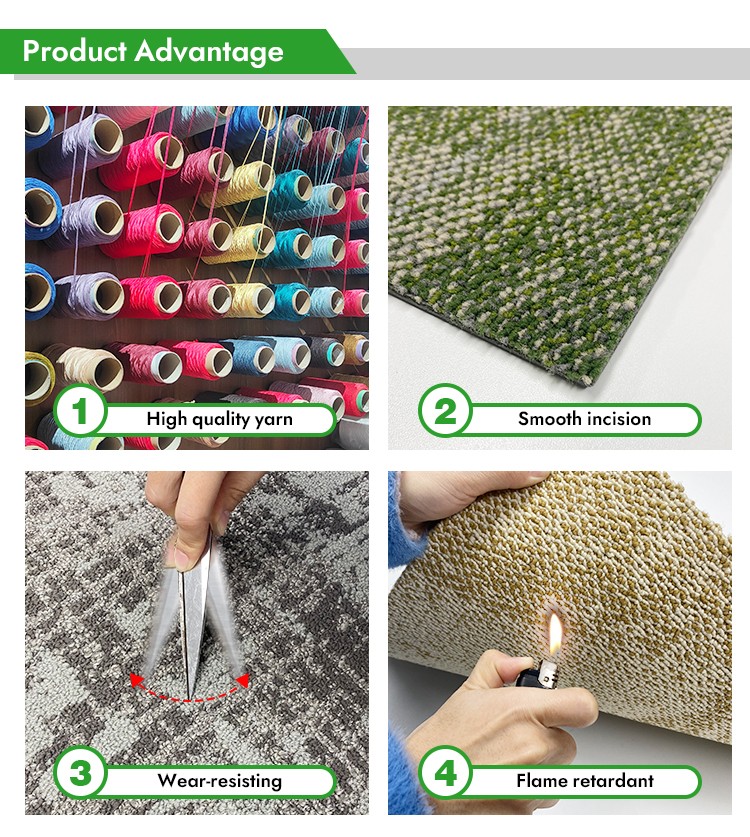 Product Advantage

1 High quality yarn

2 Smooth incision

3 Wear-resisting

4 Flame retardant