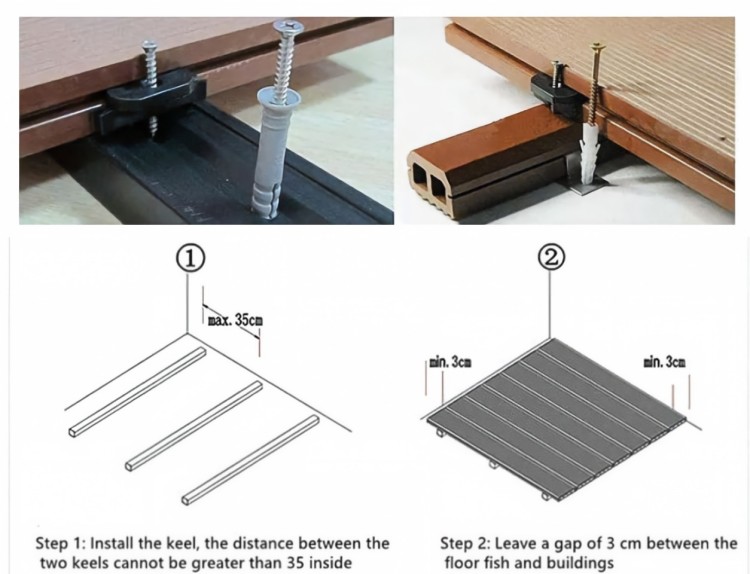 ①

max. 35cm

Step 1: Install the keel, the distance between the two keels cannot be greater than 35 inside

②

min. 3cm

min. 3cm

Step 2: Leave a gap of 3 cm between the floor fish and buildings