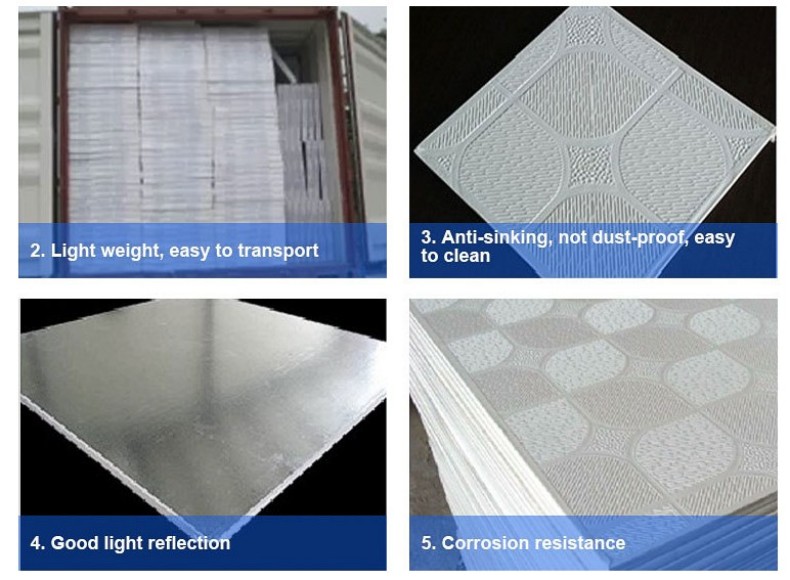 2. Light weight, easy to transport

3. Anti-sinking, not dust-proof, easy to clean

4. Good light reflection

5. Corrosion resistance