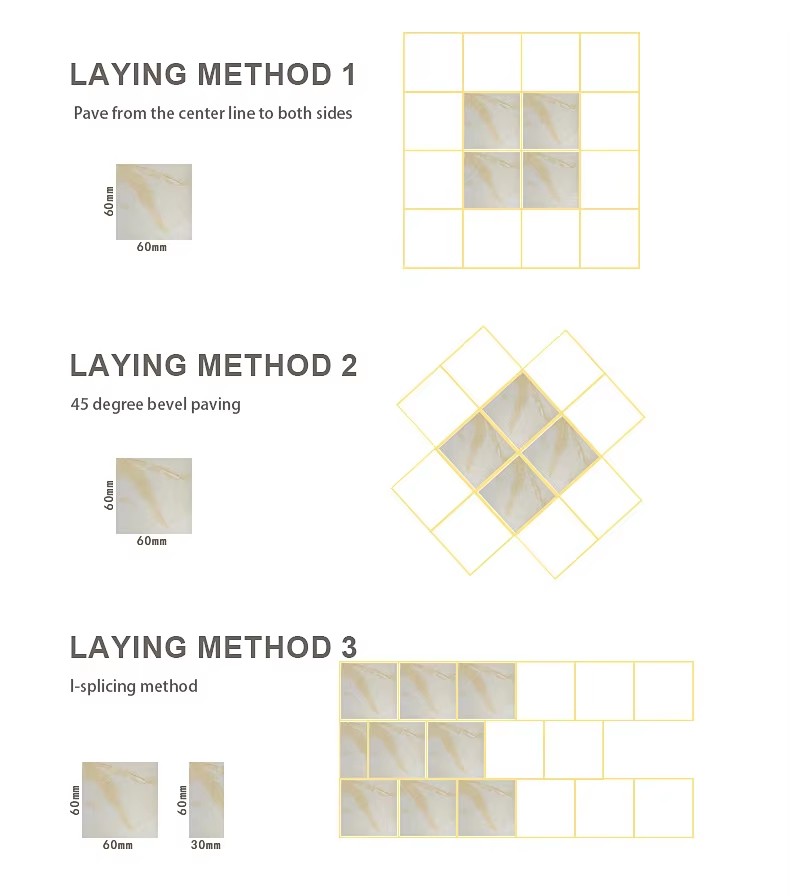 LAYING METHOD 1

Pave from the center line to both sides

60mm

60mm

LAYING METHOD 2

45 degree bevel paving

60mm

60mm

LAYING METHOD 3

I-splicing method

60mm

60mm

60mm

30mm