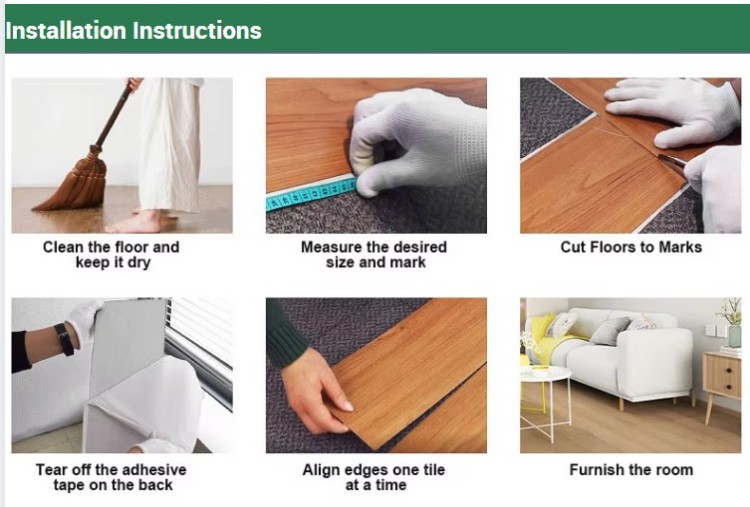 Installation Instructions

Clean the floor and keep it dry

Measure the desired size and mark

Cut Floors to Marks

Tear off the adhesive tape on the back

Align edges one tile at a time

Furnish the room