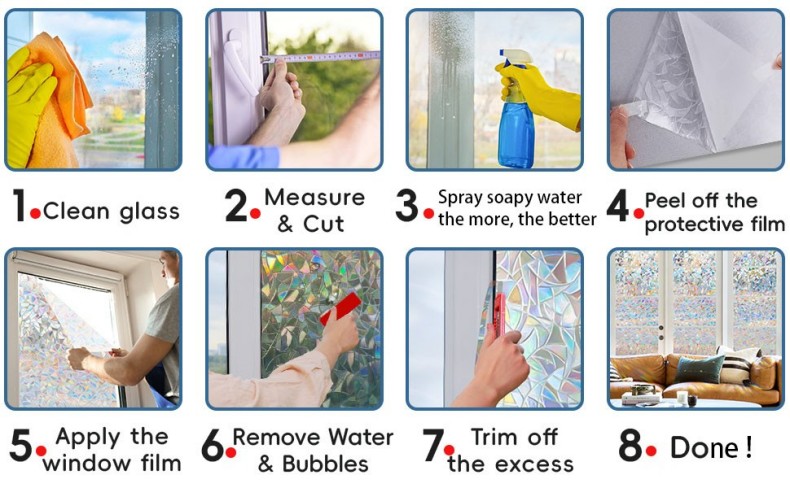 1. Clean glass

2. Measure & Cut

3. Spray soapy water the more, the better

4. Peel off the protective film

5. Apply the window film

6. Remove Water & Bubbles

7. Trim off the excess

8. Done !