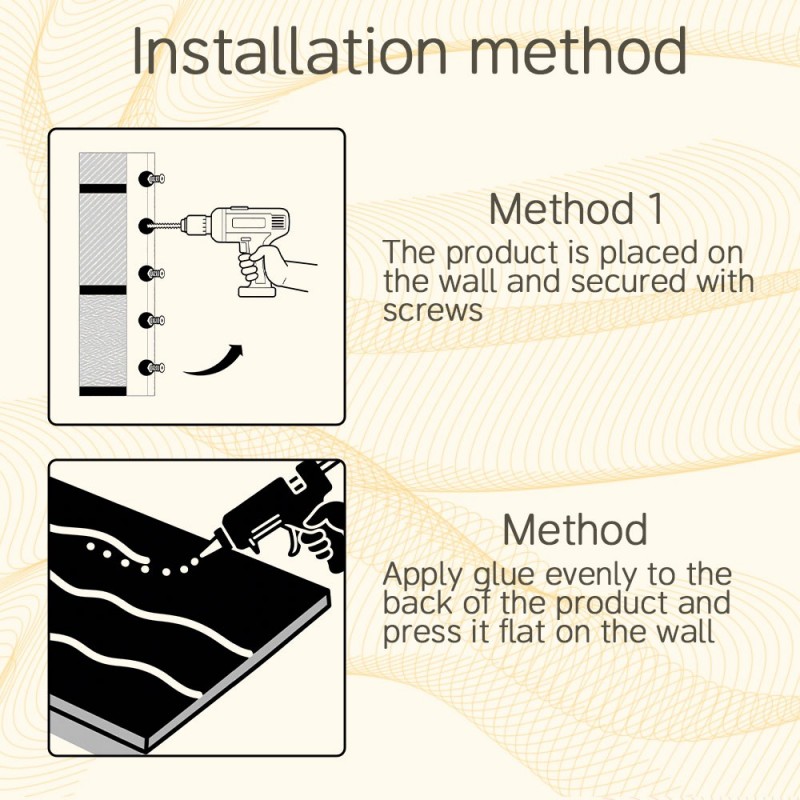 Installation method

Method 1
The product is placed on the wall and secured with screws

Method
Apply glue evenly to the back of the product and press it flat on the wall