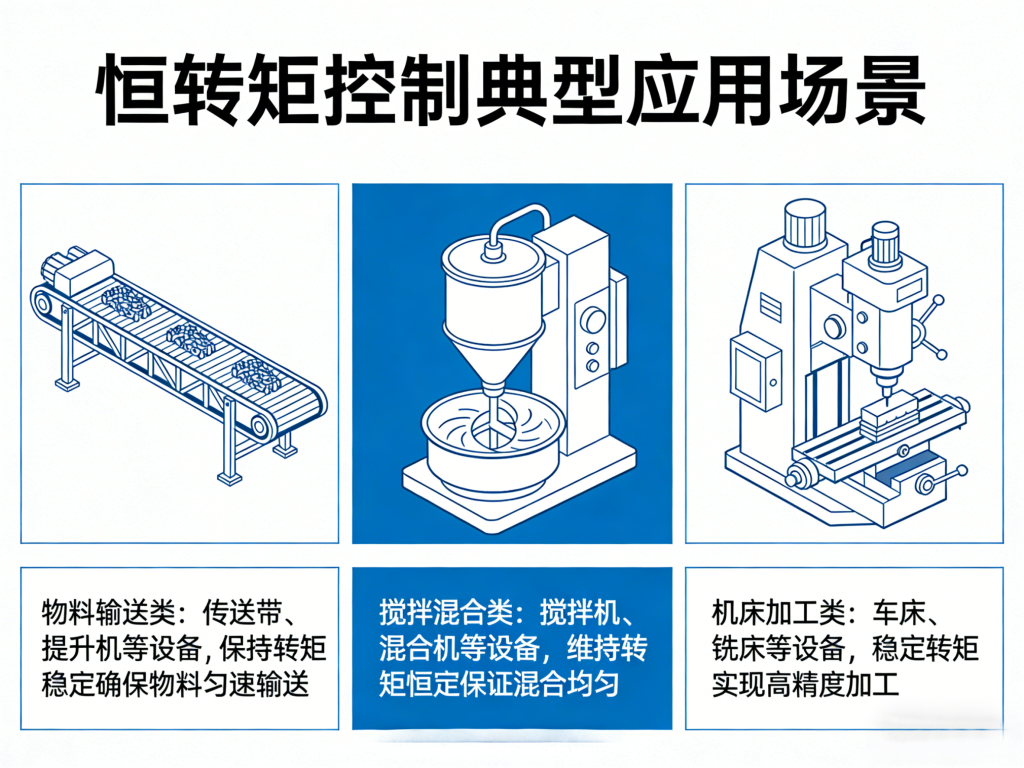 恒转矩控制典型应用场景

物料输送类：传送带、提升机等设备，保持转矩稳定确保物料匀速输送

搅拌混合类：搅拌机、混合机等设备，维持转矩恒定保证混合均匀

机床加工类：车床、铣床等设备，稳定转矩实现高精度加工