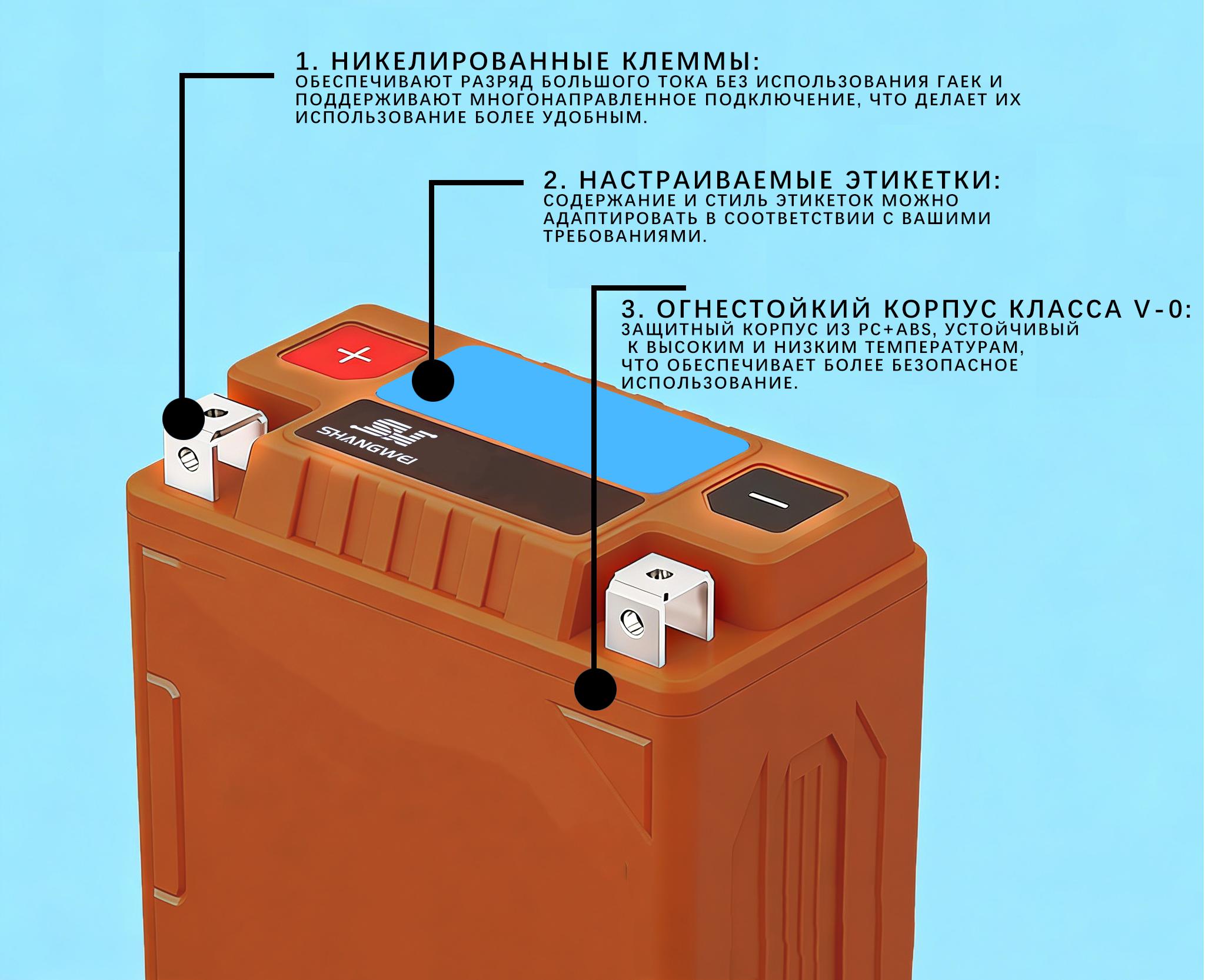 1. НИКЕЛИРОВАННЫЕ КЛЕММЫ:
ОБЕСПЕЧИВАЮТ РАЗРЯД БОЛЬШОГО ТОКА БЕЗ ИСПОЛЬЗОВАНИЯ ГАЕК И ПОДДЕРЖИВАЮТ МНОГОНАПРАВЛЕННОЕ ПОДКЛЮЧЕНИЕ, ЧТО ДЕЛАЕТ ИХ ИСПОЛЬЗОВАНИЕ БОЛЕЕ УДОБНЫМ.

2. НАСТРАИВАЕМЫЕ ЭТИКЕТКИ:
СОДЕРЖАНИЕ И СТИЛЬ ЭТИКЕТОК МОЖНО АДАПТИРОВАТЬ В СООТВЕТСТВИИ С ВАШИМИ ТРЕБОВАНИЯМИ.

3. ОГНЕСТОЙКИЙ КОРПУС КЛАССА V-0:
ЗАЩИТНЫЙ КОРПУС ИЗ PC+ABS, УСТОЙЧИВЫЙ К ВЫСОКИМ И НИЗКИМ ТЕМПЕРАТУРАМ, ЧТО ОБЕСПЕЧИВАЕТ БОЛЕЕ БЕЗОПАСНОЕ ИСПОЛЬЗОВАНИЕ.

+

SHANGWEI

—