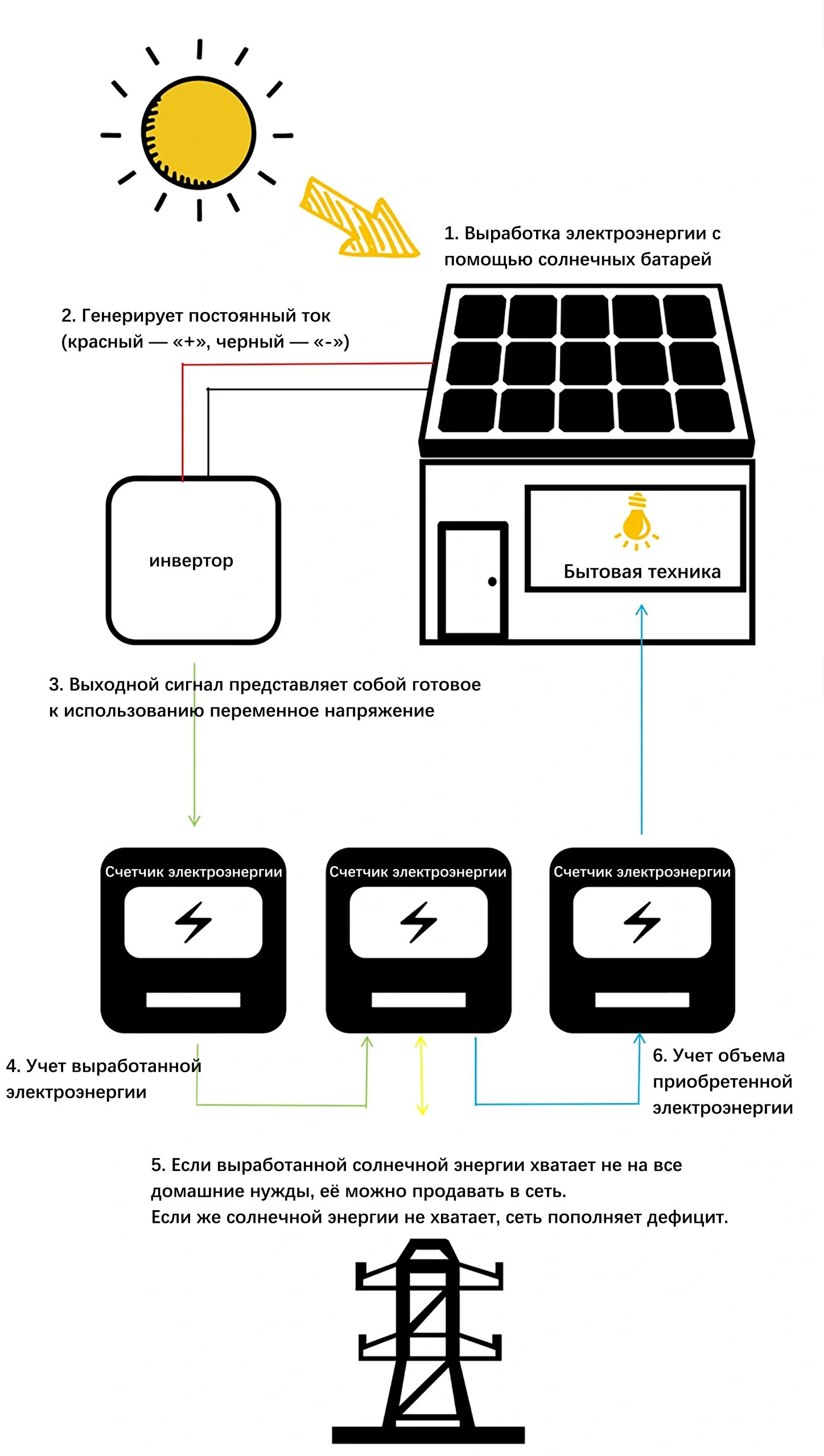 1. Выработка электроэнергии с помощью солнечных батарей

2. Генерирует постоянный ток (красный — «+», черный — «-»)

инвертор

Бытовая техника

3. Выходной сигнал представляет собой готовое к использованию переменное напряжение

Счетчик электроэнергии

Счетчик электроэнергии

Счетчик электроэнергии

4. Учет выработанной электроэнергии

6. Учет объема приобретенной электроэнергии

5. Если выработанной солнечной энергии хватает не на все домашние нужды, её можно продавать в сеть.
Если же солнечной энергии не хватает, сеть пополняет дефицит.