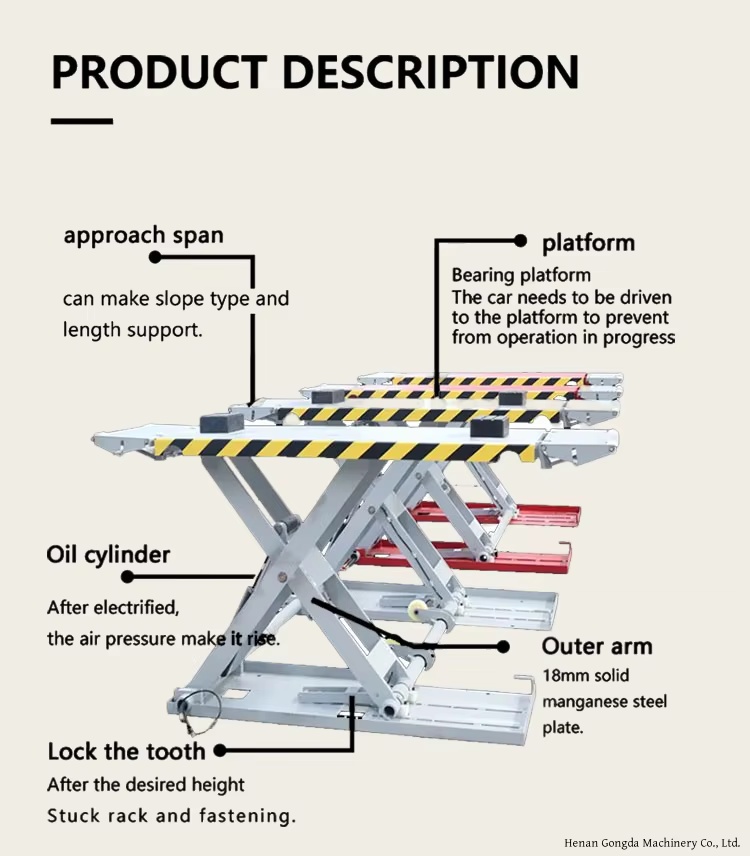 PRODUCT DESCRIPTION

approach span

can make slope type and length support.

platform

Bearing platform
The car needs to be driven to the platform to prevent from operation in progress

Oil cylinder

After electrified, the air pressure make it rise.

Outer arm

18mm solid manganese steel plate.

Lock the tooth

After the desired height
Stuck rack and fastening.

Henan Gongda Machinery Co., Ltd.