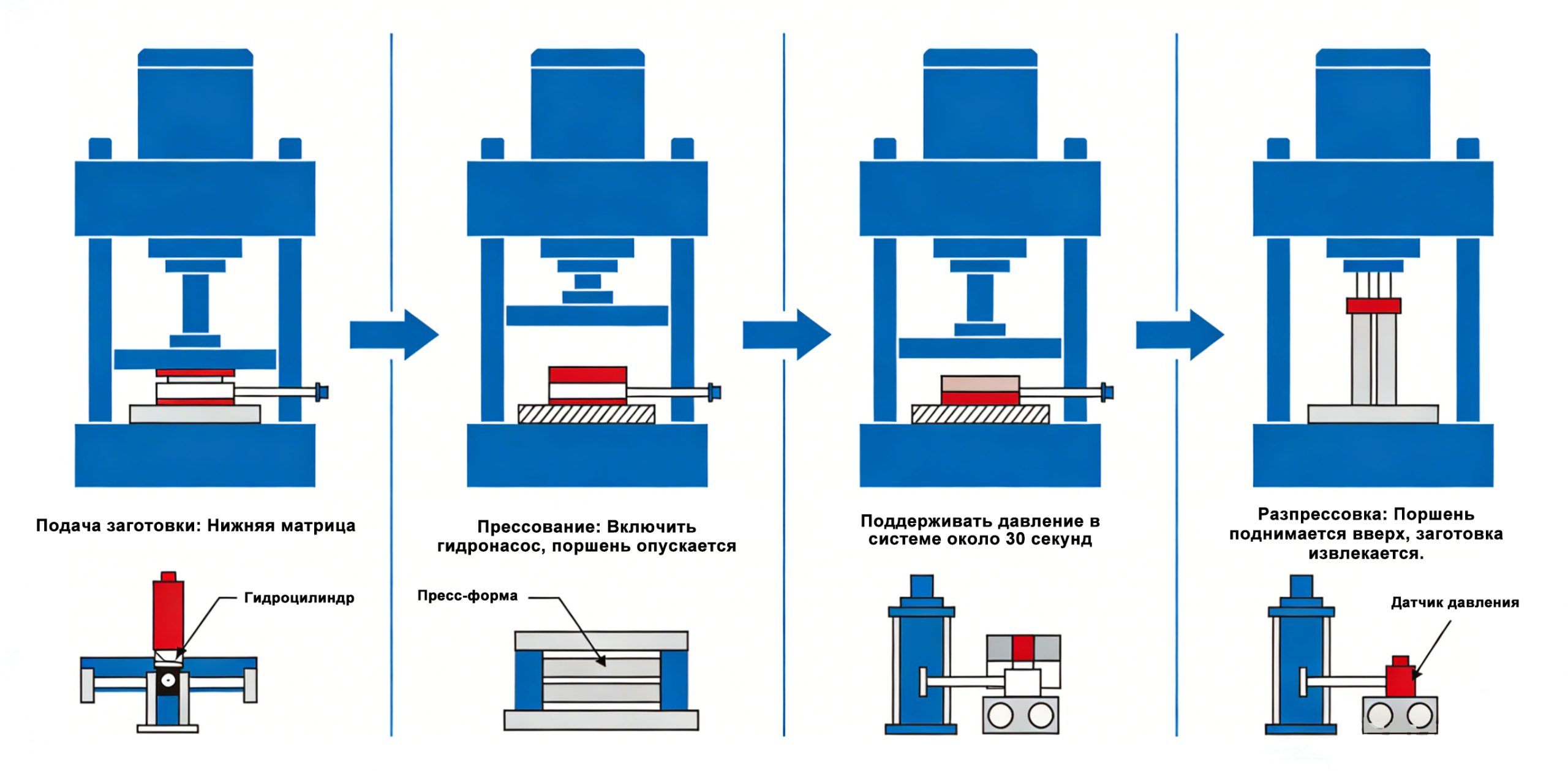 Подача заготовки: Нижняя матрица

Гидроцилиндр

Прессование: Включить гидронасос, поршень опускается

Пресс-форма

Поддерживать давление в системе около 30 секунд

Разпрессовка: Поршень поднимается вверх, заготовка извлекается.

Датчик давления