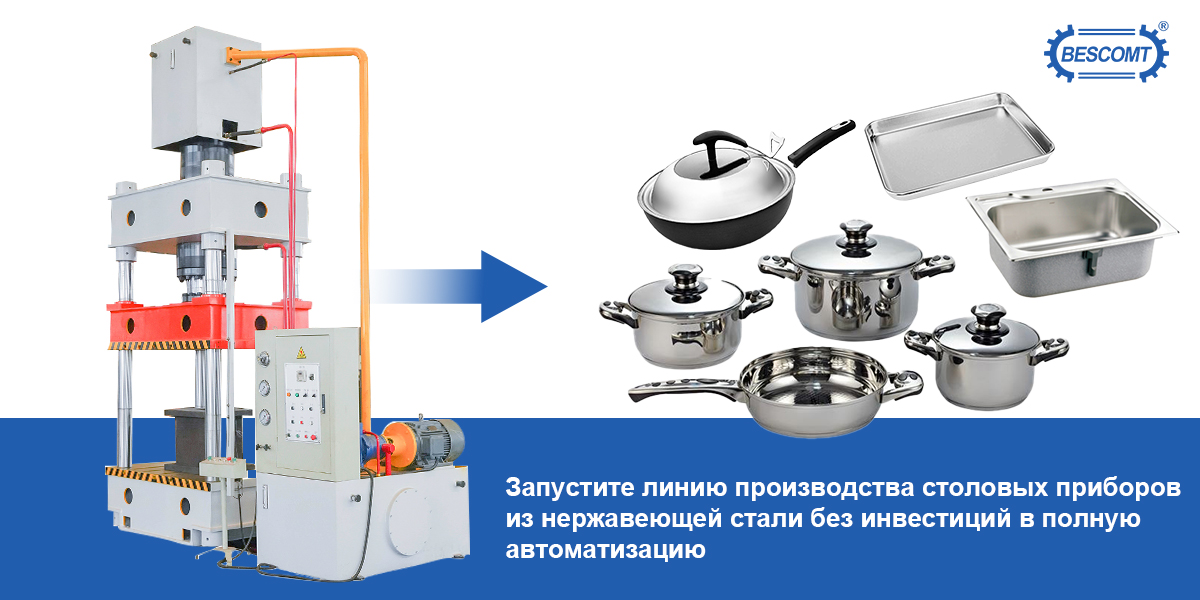 BESCOMT®

Запустите линию производства столовых приборов из нержавеющей стали без инвестиций в полную автоматизацию