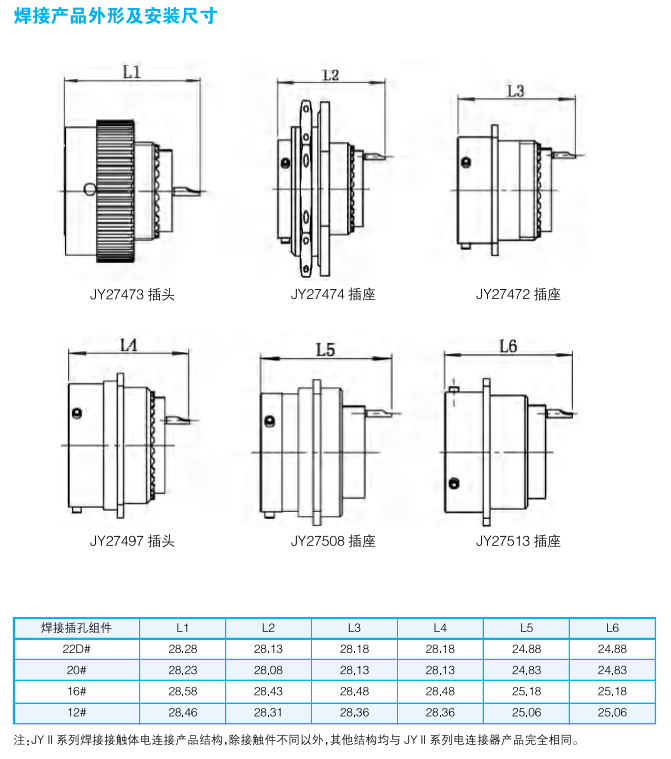 焊接产品外形及安装尺寸

L1

JY27473 插头

L2

JY27474 插座

L3

JY27472 插座

L4

JY27497 插头

L5

JY27508 插座

L6

JY27513 插座

| 焊接插孔组件 | L1 | L2 | L3 | L4 | L5 | L6 |
|---|---|---|---|---|---|---|
| 22D# | 28.28 | 28.13 | 28.18 | 28.18 | 24.88 | 24.88 |
| 20# | 28.23 | 28.08 | 28.13 | 28.13 | 24.83 | 24.83 |
| 16# | 28.58 | 28.43 | 28.48 | 28.48 | 25.18 | 25.18 |
| 12# | 28.46 | 28.31 | 28.36 | 28.36 | 25.06 | 25.06 |

注:JY II 系列焊接接触体电连接产品结构,除接触件不同以外,其他结构均与 JY II 系列电连接器产品完全相同。