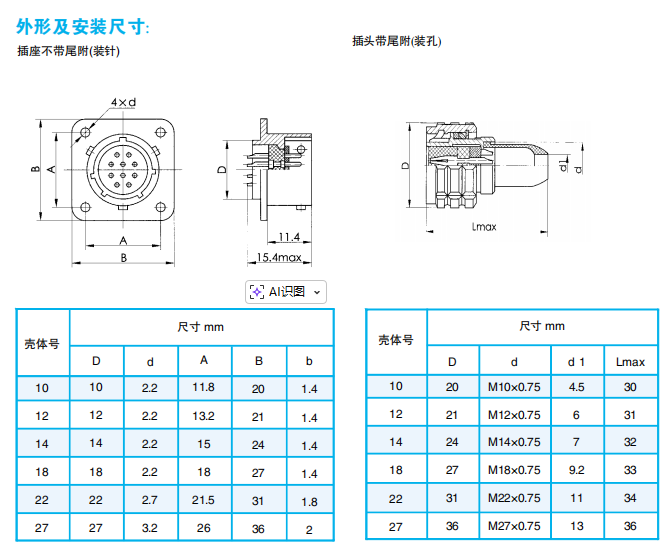 外形及安装尺寸:

插座不带尾附(装针)

插头带尾附(装孔)

4×d

B A

A

B

D

11.4

15.4max

D

d1 d

Lmax

AI识图

| 壳体号 | 尺寸 mm | | | | |
|---|---|---|---|---|---|
| | D | d | A | B | b |
| 10 | 10 | 2.2 | 11.8 | 20 | 1.4 |
| 12 | 12 | 2.2 | 13.2 | 21 | 1.4 |
| 14 | 14 | 2.2 | 15 | 24 | 1.4 |
| 18 | 18 | 2.2 | 18 | 27 | 1.4 |
| 22 | 22 | 2.7 | 21.5 | 31 | 1.8 |
| 27 | 27 | 3.2 | 26 | 36 | 2 |

| 壳体号 | 尺寸 mm | | | |
|---|---|---|---|---|
| | D | d | d 1 | Lmax |
| 10 | 20 | M10×0.75 | 4.5 | 30 |
| 12 | 21 | M12×0.75 | 6 | 31 |
| 14 | 24 | M14×0.75 | 7 | 32 |
| 18 | 27 | M18×0.75 | 9.2 | 33 |
| 22 | 31 | M22×0.75 | 11 | 34 |
| 27 | 36 | M27×0.75 | 13 | 36 |