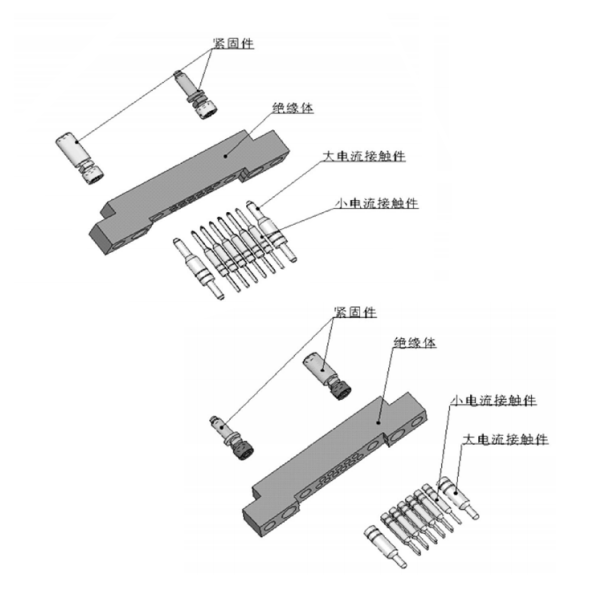 紧固件

绝缘体

大电流接触件

小电流接触件

紧固件

绝缘体

小电流接触件

大电流接触件