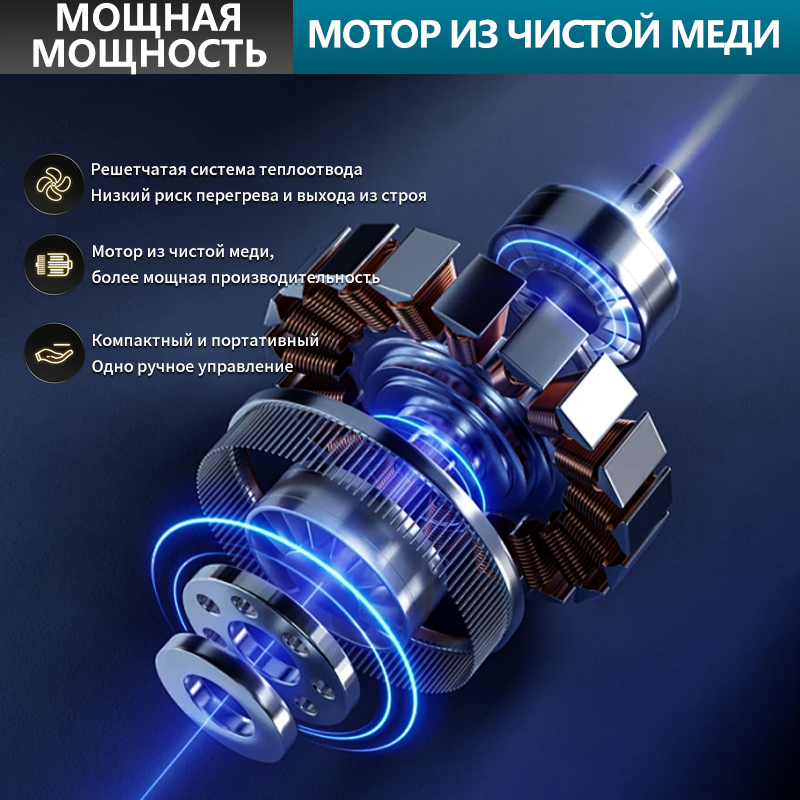 МОЩНАЯ МОЩНОСТЬ

МОТОР ИЗ ЧИСТОЙ МЕДИ

Решетчатая система теплоотвода
Низкий риск перегрева и выхода из строя

Мотор из чистой меди,
более мощная производительность

Компактный и портативный
Одно ручное управление