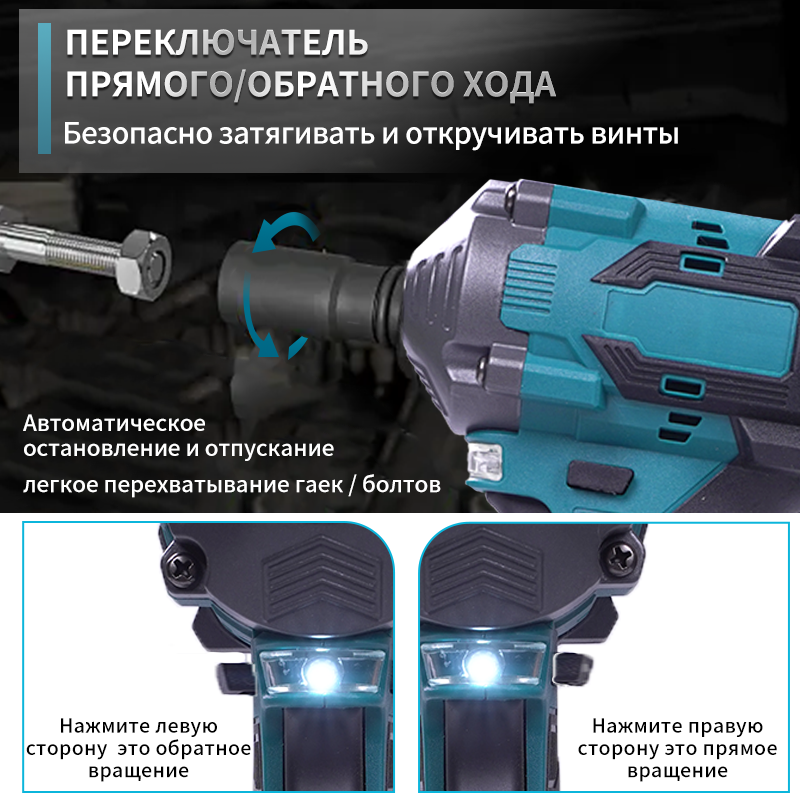 ПЕРЕКЛЮЧАТЕЛЬ ПРЯМОГО/ОБРАТНОГО ХОДА

Безопасно затягивать и откручивать винты

Автоматическое остановление и отпускание

легкое перехватывание гаек / болтов

Нажмите левую сторону это обратное вращение

Нажмите правую сторону это прямое вращение