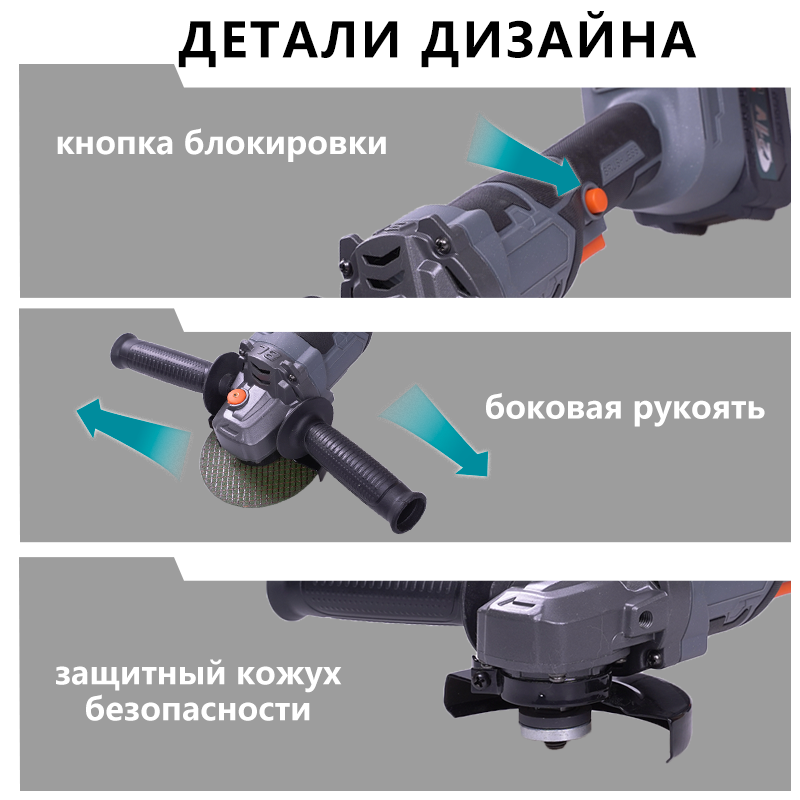 ДЕТАЛИ ДИЗАЙНА

кнопка блокировки

боковая рукоять

защитный кожух безопасности