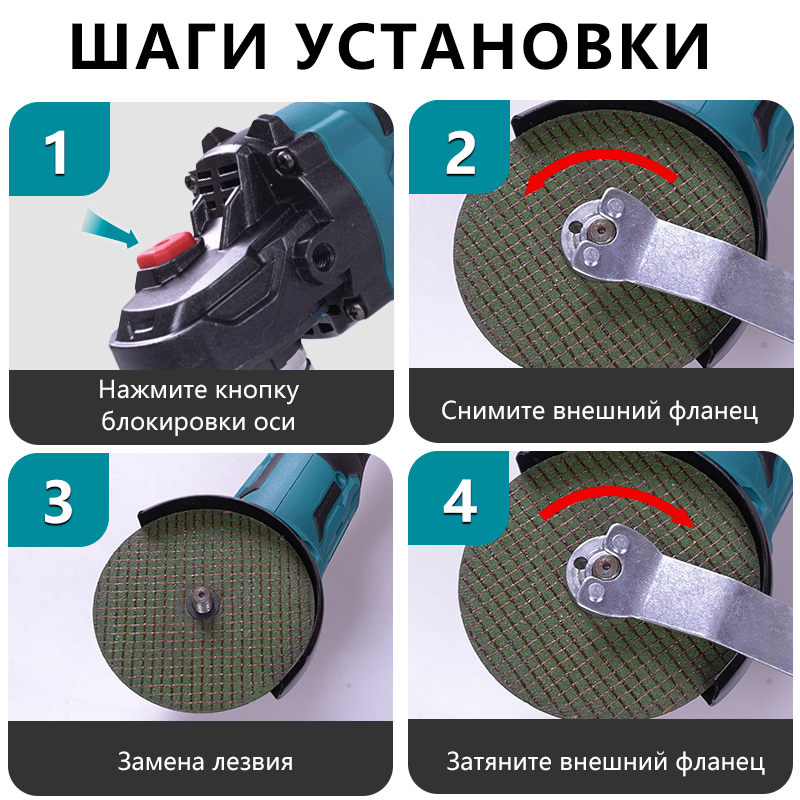 ШАГИ УСТАНОВКИ

1

Нажмите кнопку блокировки оси

2

Снимите внешний фланец

3

Замена лезвия

4

Затяните внешний фланец