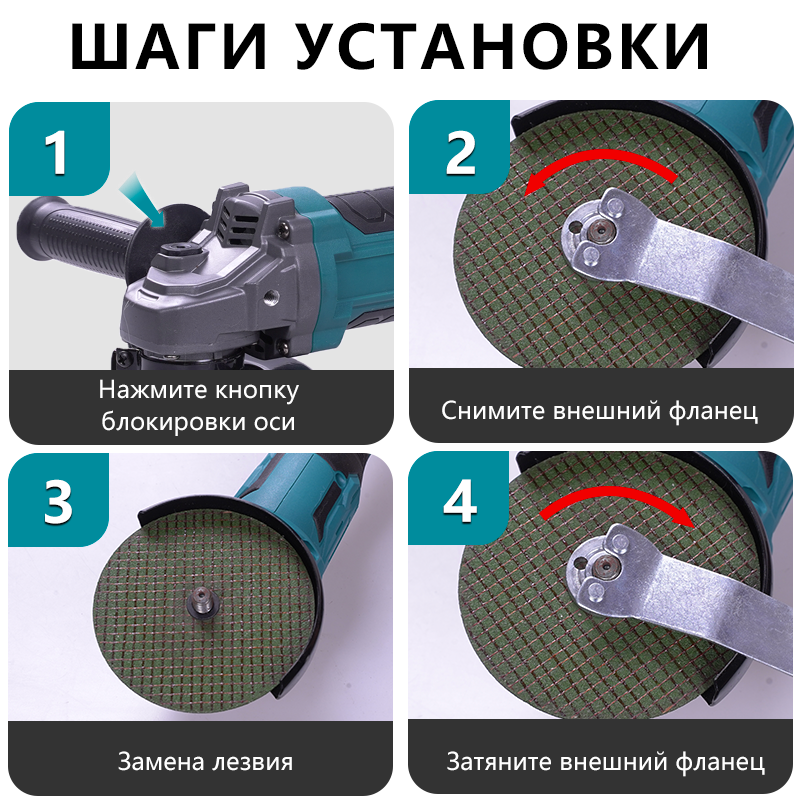 ШАГИ УСТАНОВКИ

1

Нажмите кнопку блокировки оси

2

Снимите внешний фланец

3

Замена лезвия

4

Затяните внешний фланец