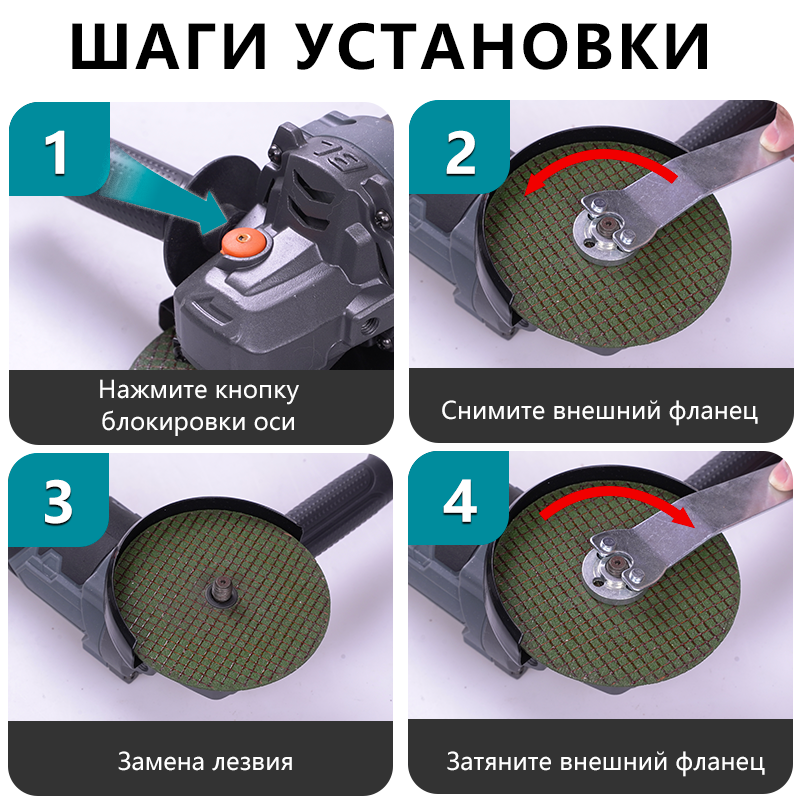 ШАГИ УСТАНОВКИ

1

Нажмите кнопку блокировки оси

2

Снимите внешний фланец

3

Замена лезвия

4

Затяните внешний фланец