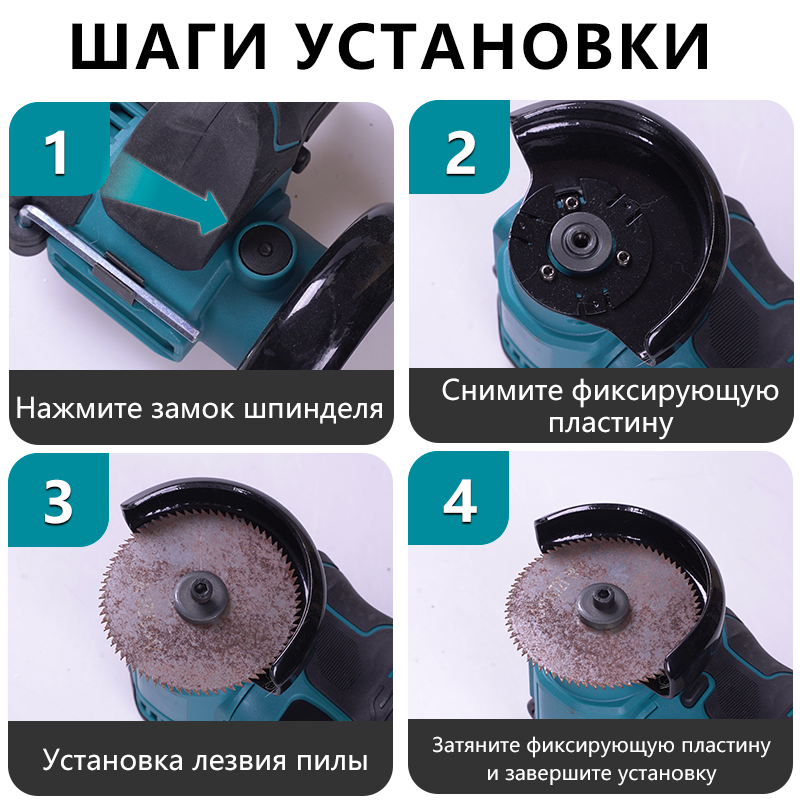 ШАГИ УСТАНОВКИ

1

Нажмите замок шпинделя

2

Снимите фиксирующую пластину

3

Установка лезвия пилы

4

Затяните фиксирующую пластину и завершите установку