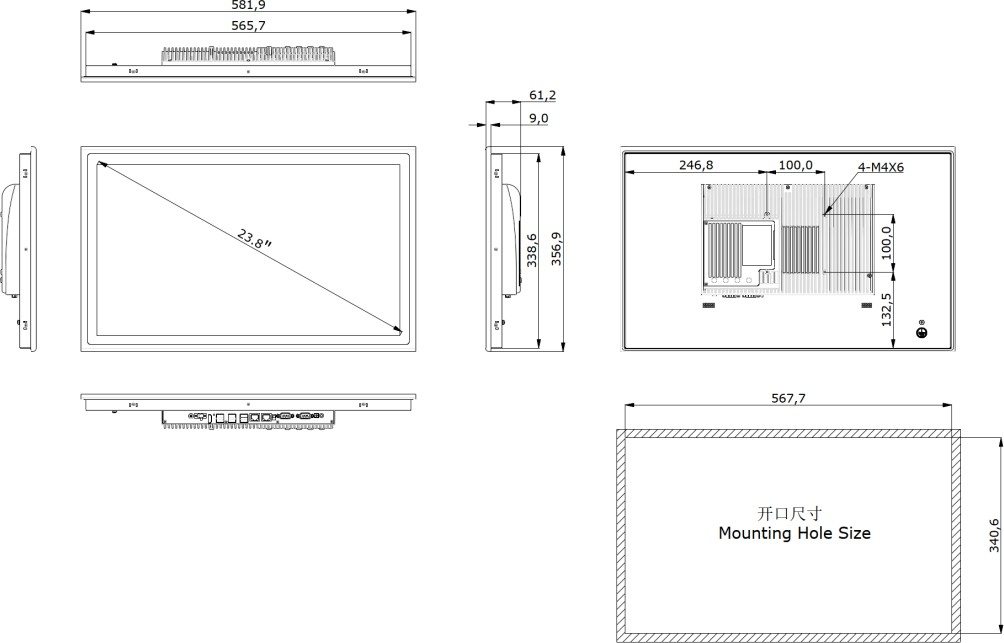 581,9
565,7

61,2
9,0

23.8"

338,6
356,9

246,8
100,0
4-M4X6
100,0
132,5

567,7

开口尺寸
Mounting Hole Size

340,6