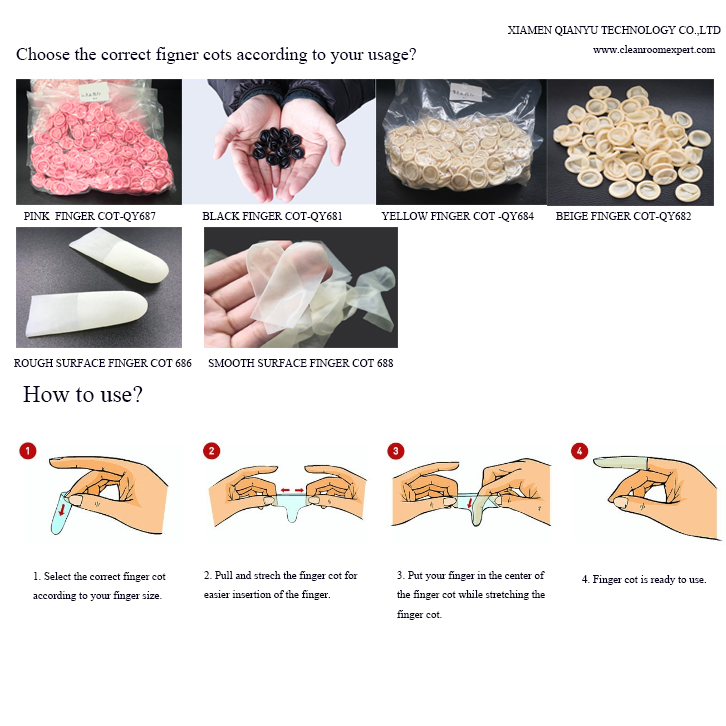 XIAMEN QIANYU TECHNOLOGY CO.,LTD
www.cleanroomexpert.com

Choose the correct figner cots according to your usage?

PINK FINGER COT-QY687

BLACK FINGER COT-QY681

YELLOW FINGER COT -QY684

BEIGE FINGER COT-QY682

ROUGH SURFACE FINGER COT 686

SMOOTH SURFACE FINGER COT 688

How to use?

1

2

3

4

1. Select the correct finger cot according to your finger size.

2. Pull and strech the finger cot for easier insertion of the finger.

3. Put your finger in the center of the finger cot while stretching the finger cot.

4. Finger cot is ready to use.