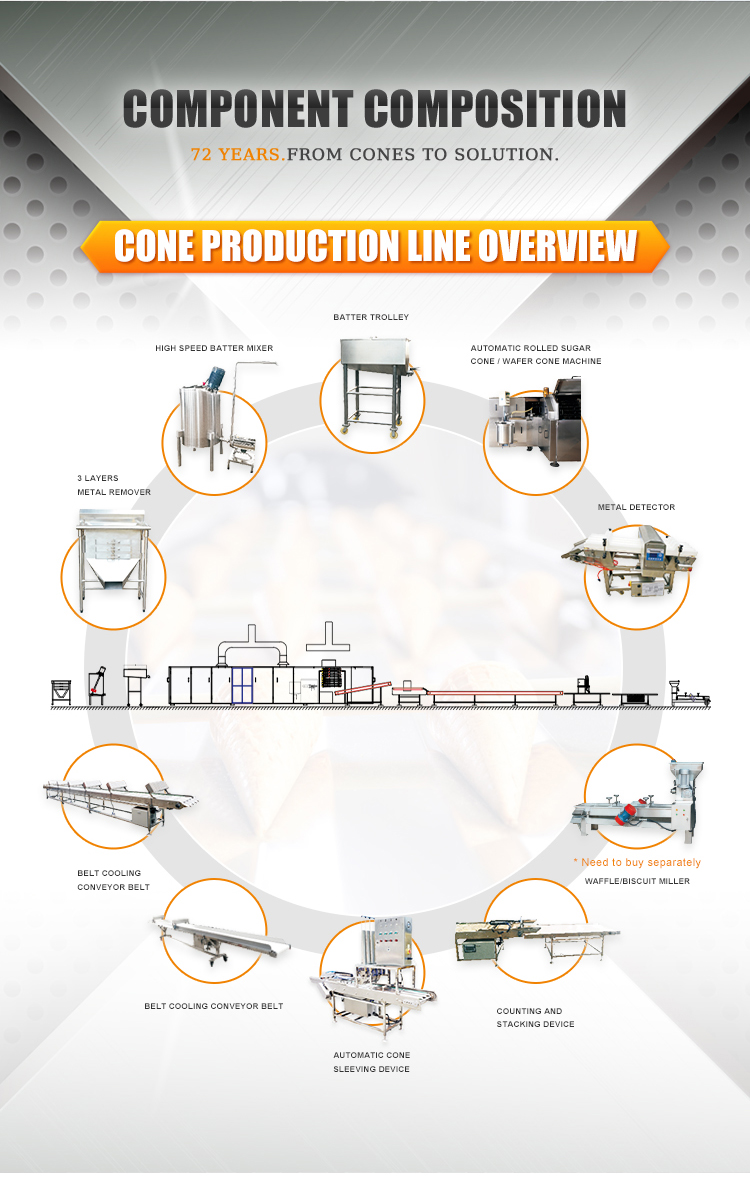 COMPONENT COMPOSITION

72 YEARS.FROM CONES TO SOLUTION.

CONE PRODUCTION LINE OVERVIEW

BATTER TROLLEY

HIGH SPEED BATTER MIXER

AUTOMATIC ROLLED SUGAR CONE / WAFER CONE MACHINE

3 LAYERS METAL REMOVER

METAL DETECTOR

BELT COOLING CONVEYOR BELT

* Need to buy separately

WAFFLE/BISCUIT MILLER

BELT COOLING CONVEYOR BELT

COUNTING AND STACKING DEVICE

AUTOMATIC CONE SLEEVING DEVICE