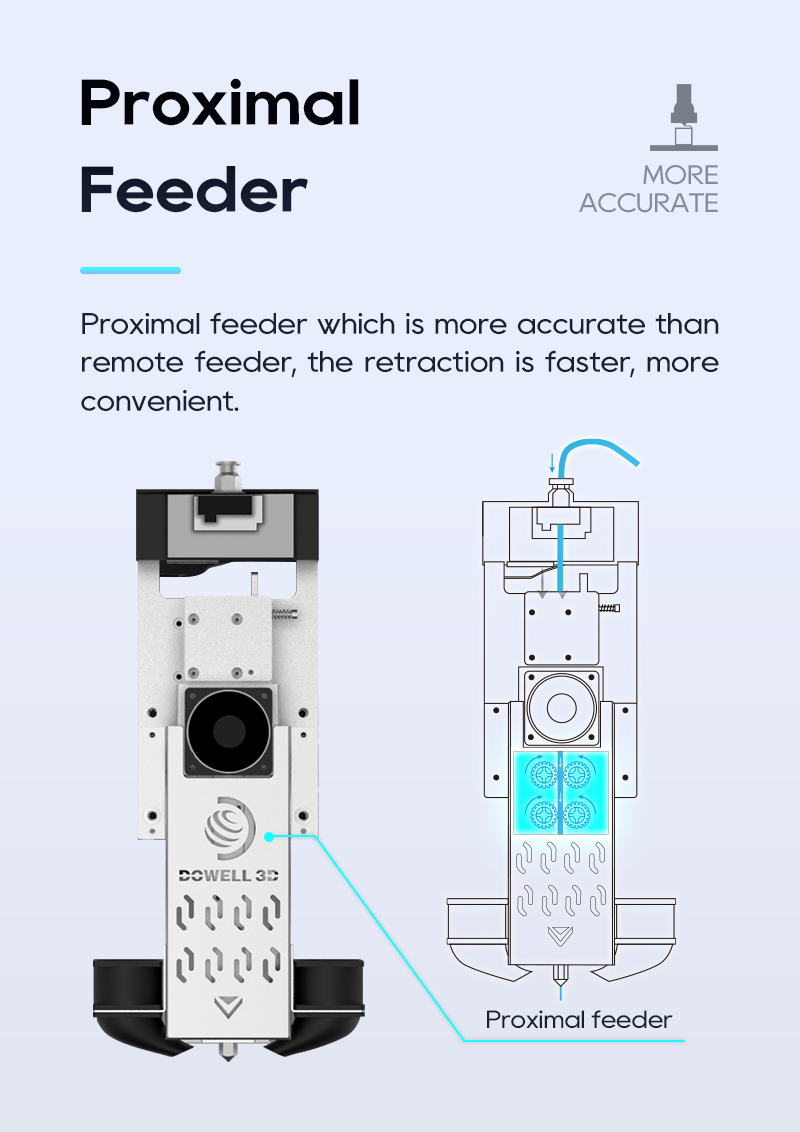 Proximal Feeder

MORE ACCURATE

Proximal feeder which is more accurate than remote feeder, the retraction is faster, more convenient.

DOWELL 3D

Proximal feeder