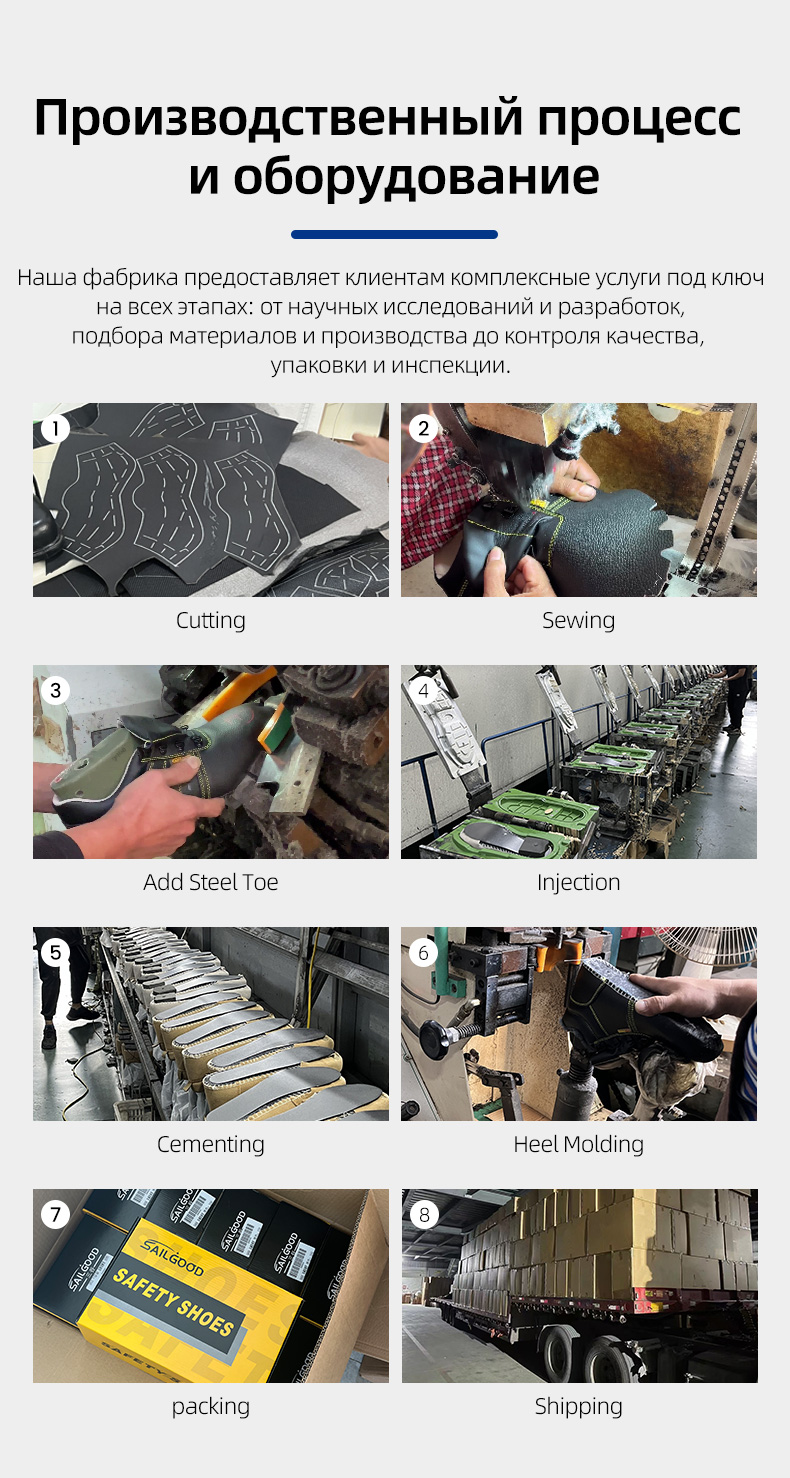 Производственный процесс и оборудование

Наша фабрика предоставляет клиентам комплексные услуги под ключ на всех этапах: от научных исследований и разработок, подбора материалов и производства до контроля качества, упаковки и инспекции.

1
Cutting

2
Sewing

3
Add Steel Toe

4
Injection

5
Cementing

6
Heel Molding

7
SAILGOOD
SAILGOOD
SAILGOOD
SAFETY SHOES
packing

8
Shipping