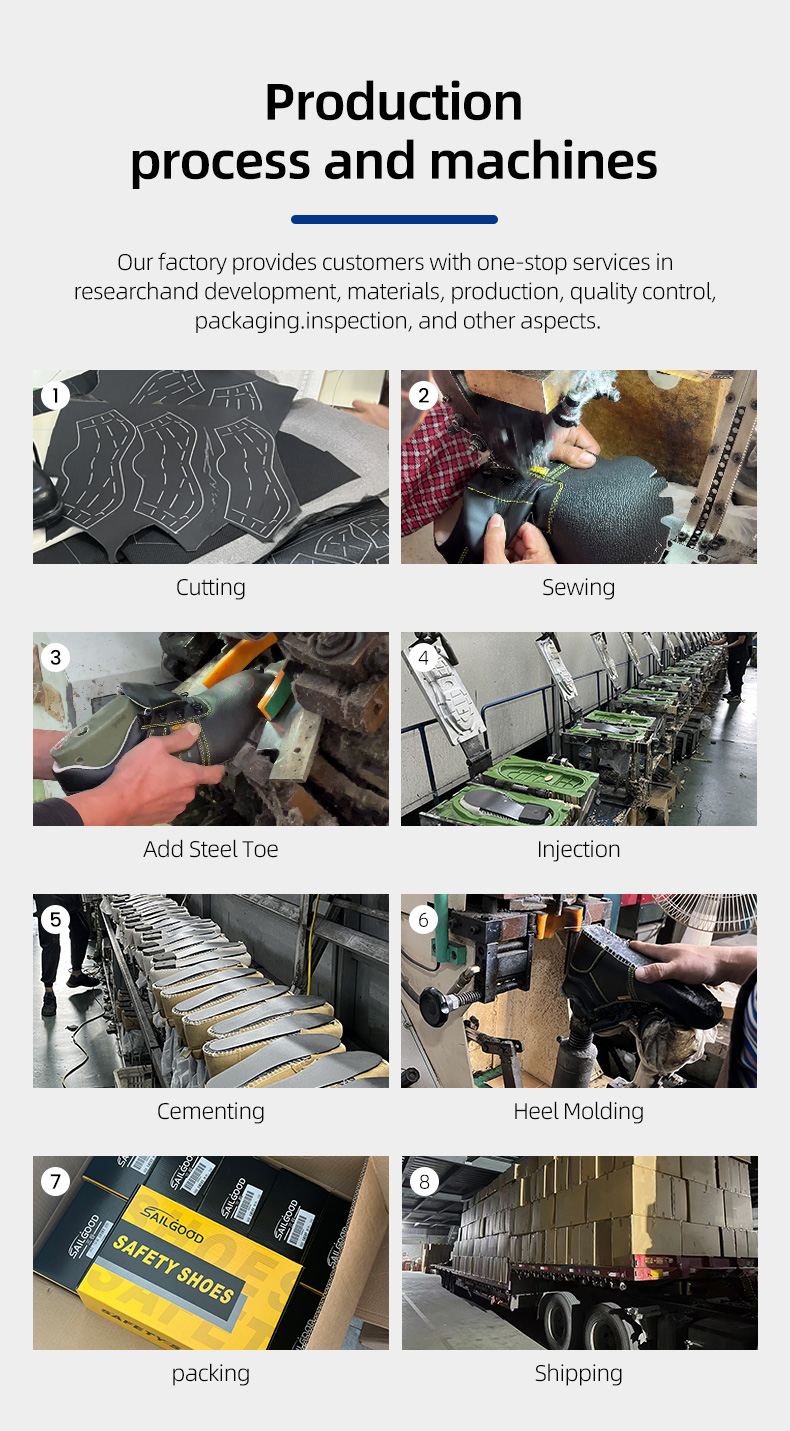 Production process and machines

Our factory provides customers with one-stop services in researchand development, materials, production, quality control, packaging.inspection, and other aspects.

1
Cutting

2
Sewing

3
Add Steel Toe

4
Injection

5
Cementing

6
Heel Molding

7
SAILGOOD
SAILGOOD
SAILGOOD
SAILGOOD
SAILGOOD
SAFETY SHOES
packing

8
Shipping