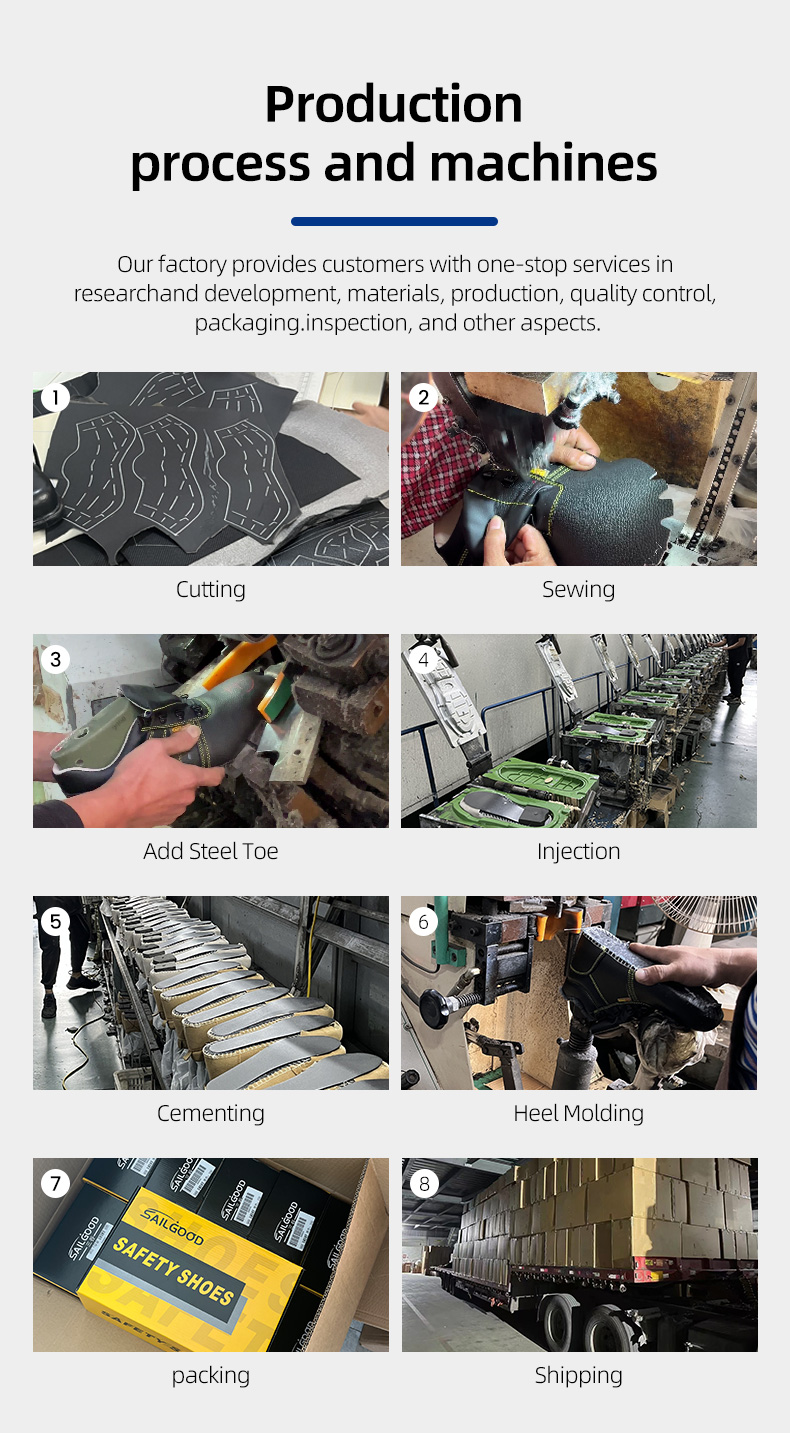 Production process and machines

Our factory provides customers with one-stop services in researchand development, materials, production, quality control, packaging.inspection, and other aspects.

1
Cutting

2
Sewing

3
Add Steel Toe

4
Injection

5
Cementing

6
Heel Molding

7
SAILGOOD
SAILGOOD
SAILGOOD
SAILGOOD
SAFETY SHOES
packing

8
Shipping