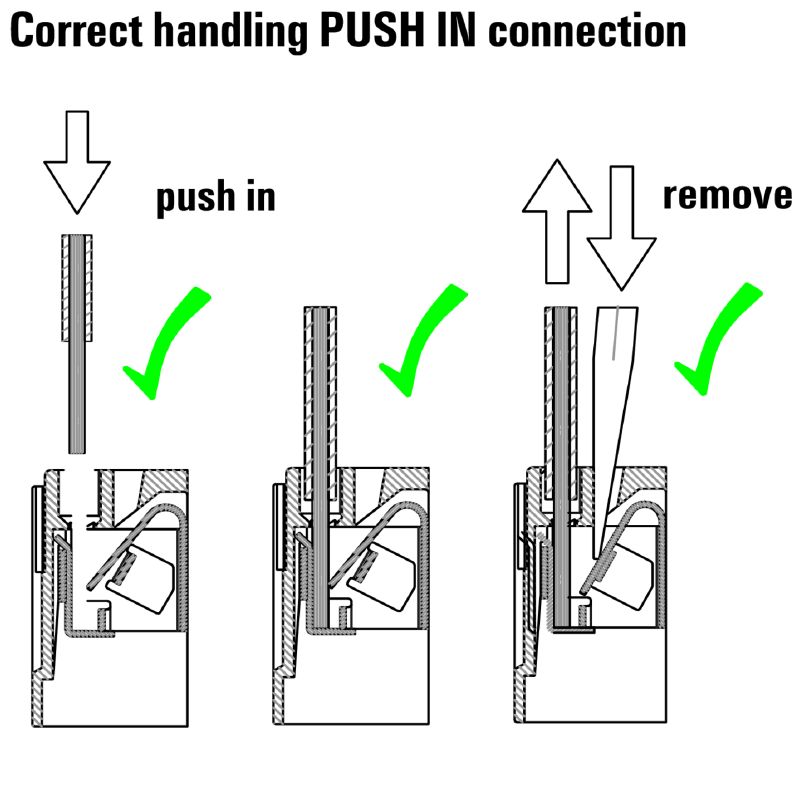 Correct handling PUSH IN connection

push in

remove