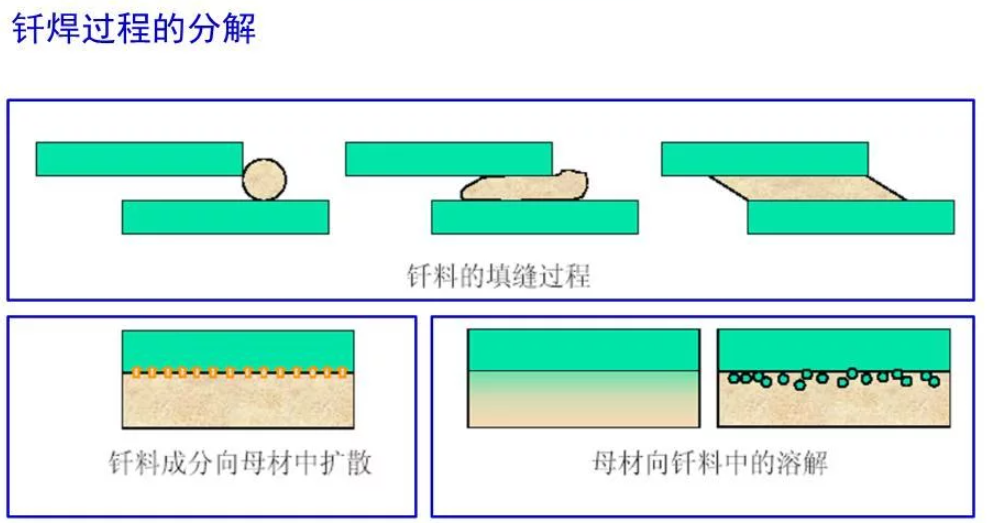 钎焊过程的分解

钎料的填缝过程

钎料成分向母材中扩散

母材向钎料中的溶解