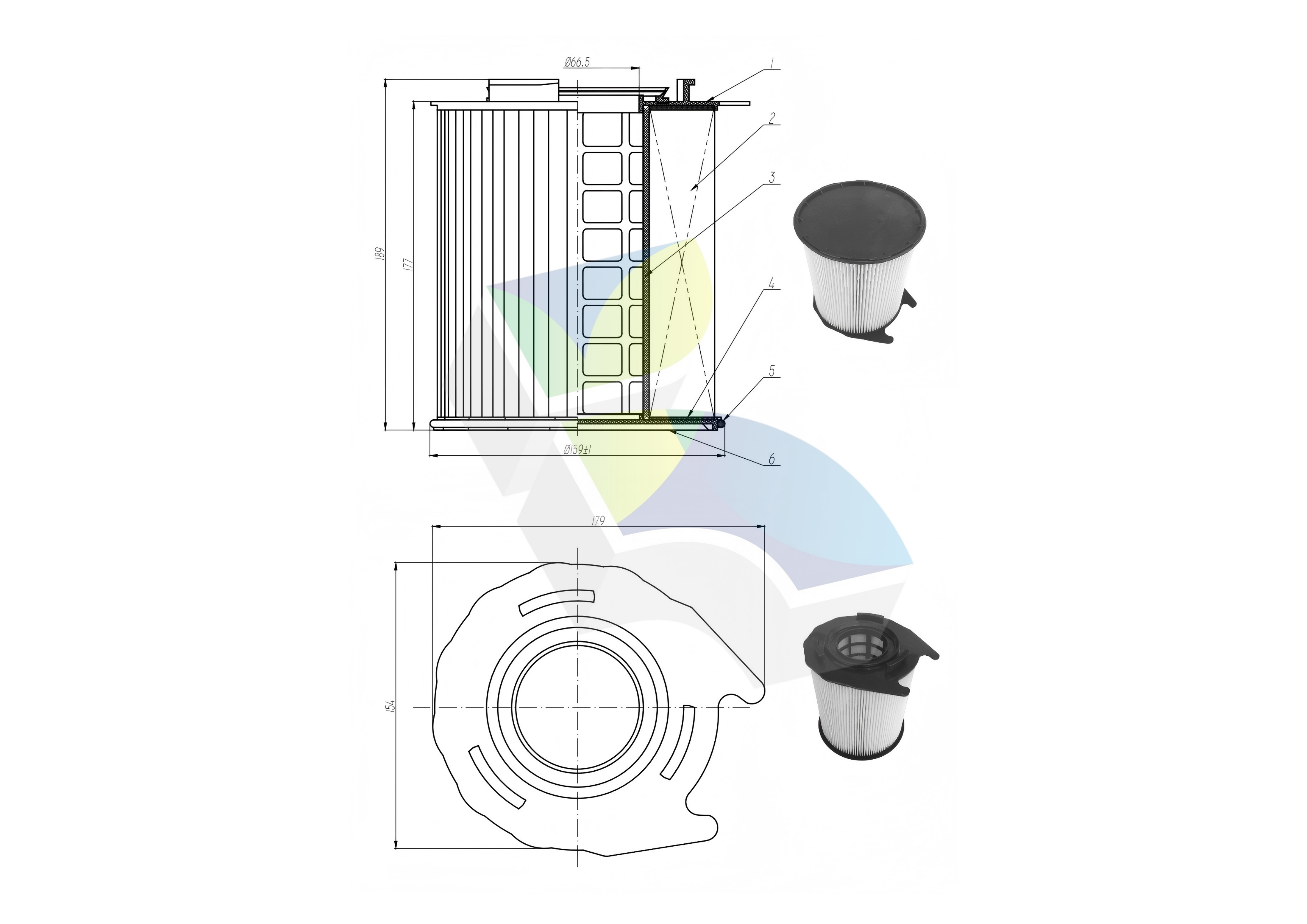 Ø66.5

1

2

3

4

5

6

189

177

Ø159±1

179

154