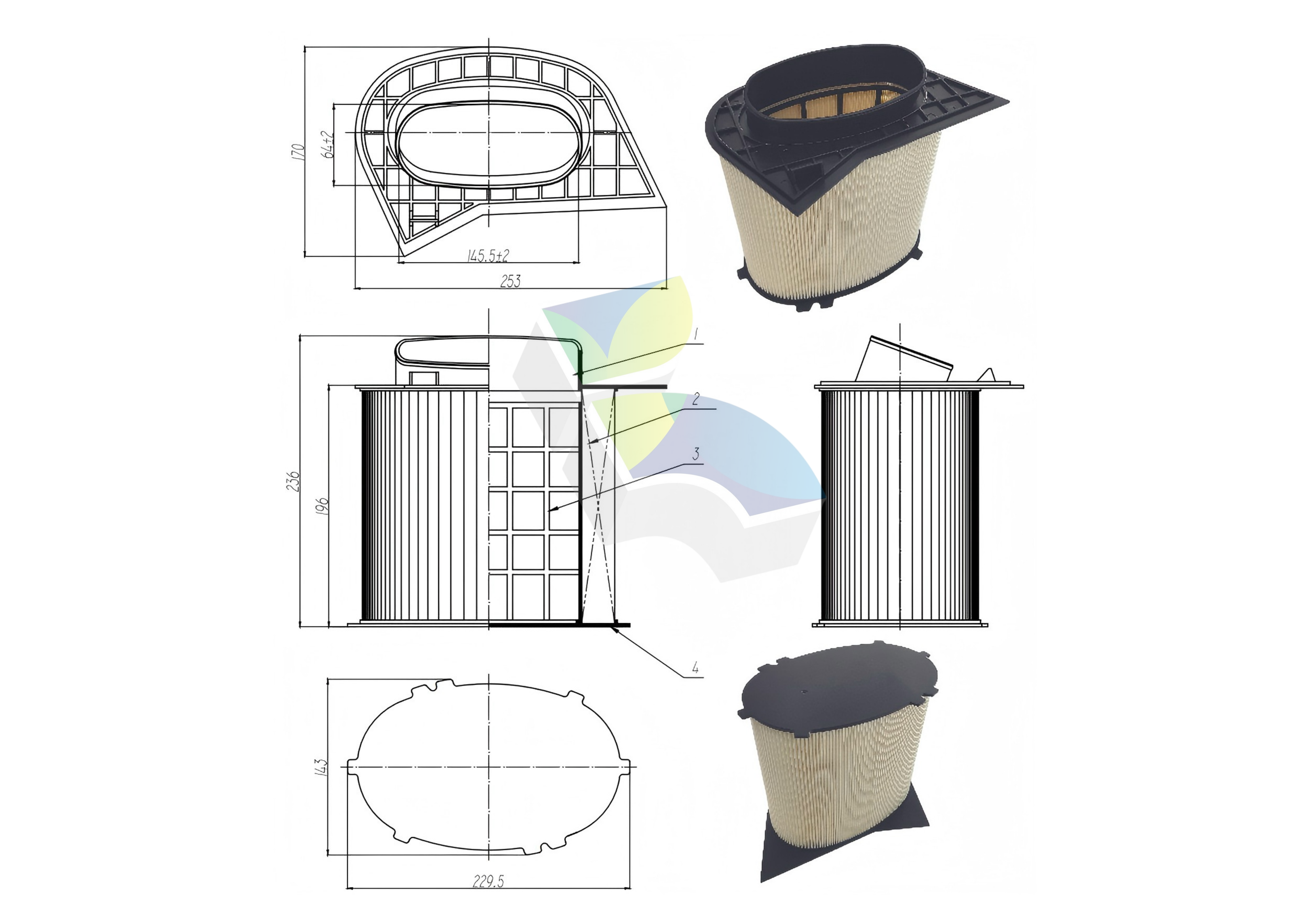 170
64±2
145.5±2
253
1
2
3
236
196
4
143
229.5