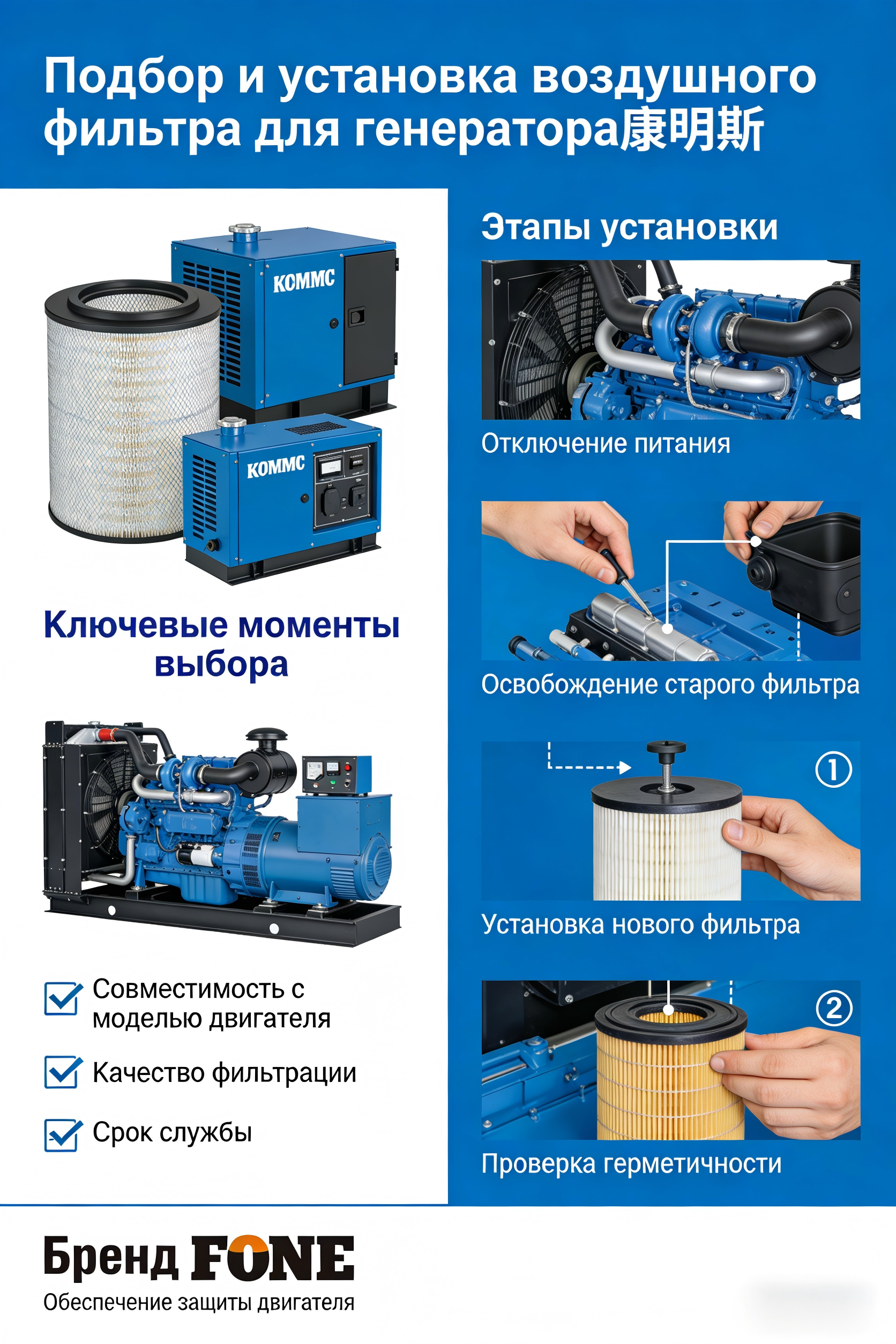 Подбор и установка воздушного фильтра для генератора康明斯

KOMMC

KOMMC

Ключевые моменты выбора

Совместимость с моделью двигателя

Качество фильтрации

Срок службы

Этапы установки

Отключение питания

Освобождение старого фильтра

①

Установка нового фильтра

②

Проверка герметичности

Бренд FONE
Обеспечение защиты двигателя