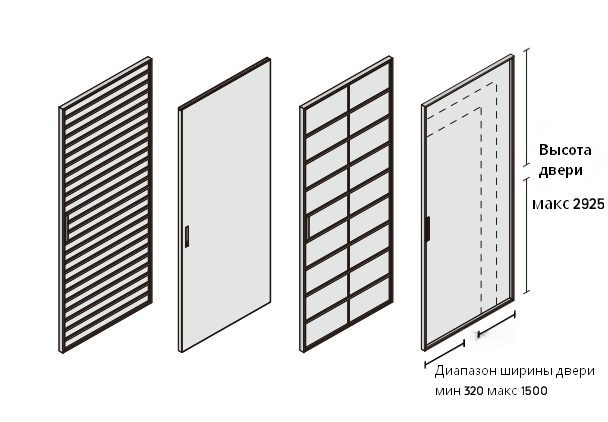 Высота двери

макс 2925

Диапазон ширины двери
мин 320 макс 1500